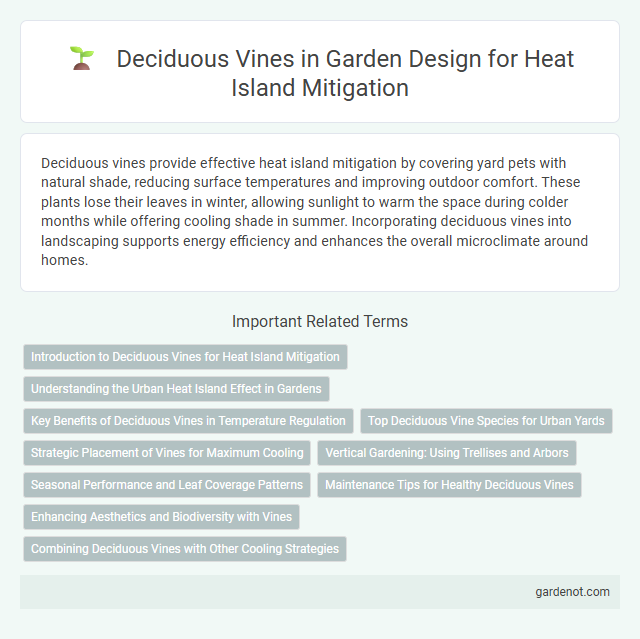 Deciduous Vines in Garden Design for Heat Island Mitigation

Deciduous vines provide effective heat island mitigation by covering yard pets with natural shade, reducing surface temperatures and improving outdoor comfort. These plants lose their leaves in winter, allowing sunlight to warm the space during colder months while offering cooling shade in summer. Incorporating deciduous vines into landscaping supports energy efficiency and enhances the overall microclimate around homes.

Important Related Terms

Introduction to Deciduous Vines for Heat Island Mitigation

Understanding the Urban Heat Island Effect in Gardens

Key Benefits of Deciduous Vines in Temperature Regulation

Top Deciduous Vine Species for Urban Yards

Strategic Placement of Vines for Maximum Cooling

Vertical Gardening: Using Trellises and Arbors

Seasonal Performance and Leaf Coverage Patterns

Maintenance Tips for Healthy Deciduous Vines

Enhancing Aesthetics and Biodiversity with Vines

Combining Deciduous Vines with Other Cooling Strategies

gardenot.com