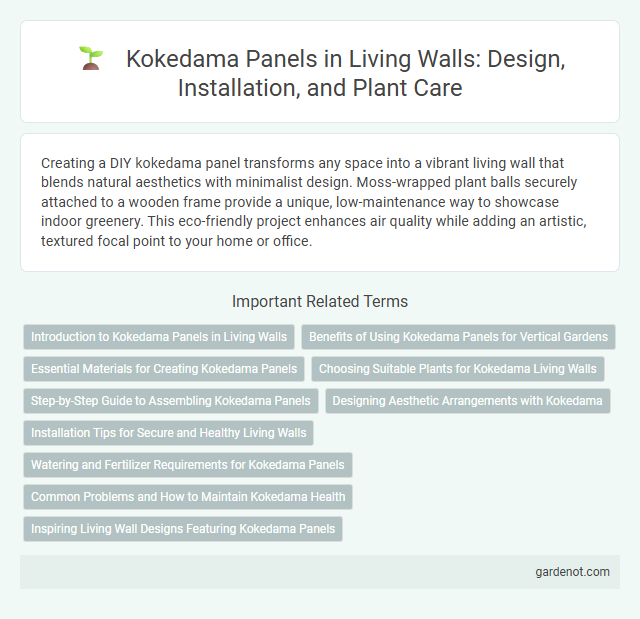 Kokedama Panels in Living Walls: Design, Installation, and Plant Care

Creating a DIY kokedama panel transforms any space into a vibrant living wall that blends natural aesthetics with minimalist design. Moss-wrapped plant balls securely attached to a wooden frame provide a unique, low-maintenance way to showcase indoor greenery. This eco-friendly project enhances air quality while adding an artistic, textured focal point to your home or office.

Important Related Terms

Introduction to Kokedama Panels in Living Walls

Benefits of Using Kokedama Panels for Vertical Gardens

Essential Materials for Creating Kokedama Panels

Choosing Suitable Plants for Kokedama Living Walls

Step-by-Step Guide to Assembling Kokedama Panels

Designing Aesthetic Arrangements with Kokedama

Installation Tips for Secure and Healthy Living Walls

Watering and Fertilizer Requirements for Kokedama Panels

Common Problems and How to Maintain Kokedama Health

Inspiring Living Wall Designs Featuring Kokedama Panels

gardenot.com