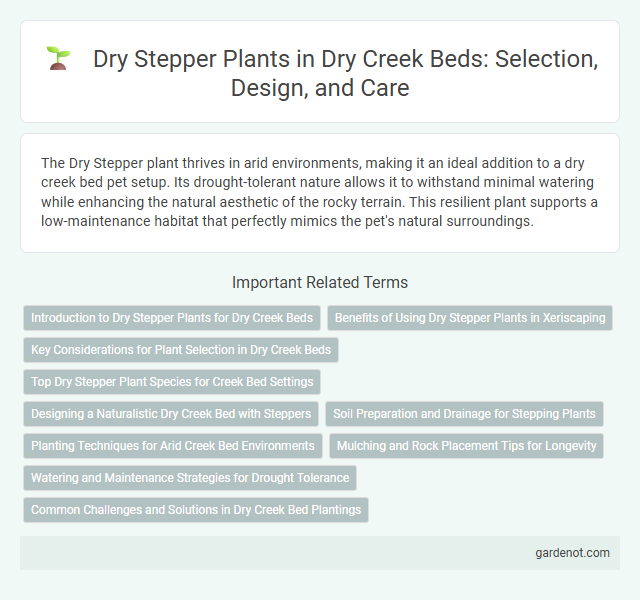 Dry Stepper Plants in Dry Creek Beds: Selection, Design, and Care

The Dry Stepper plant thrives in arid environments, making it an ideal addition to a dry creek bed pet setup. Its drought-tolerant nature allows it to withstand minimal watering while enhancing the natural aesthetic of the rocky terrain. This resilient plant supports a low-maintenance habitat that perfectly mimics the pet's natural surroundings.

Important Related Terms

Introduction to Dry Stepper Plants for Dry Creek Beds

Benefits of Using Dry Stepper Plants in Xeriscaping

Key Considerations for Plant Selection in Dry Creek Beds

Top Dry Stepper Plant Species for Creek Bed Settings

Designing a Naturalistic Dry Creek Bed with Steppers

Soil Preparation and Drainage for Stepping Plants

Planting Techniques for Arid Creek Bed Environments

Mulching and Rock Placement Tips for Longevity

Watering and Maintenance Strategies for Drought Tolerance

Common Challenges and Solutions in Dry Creek Bed Plantings

gardenot.com