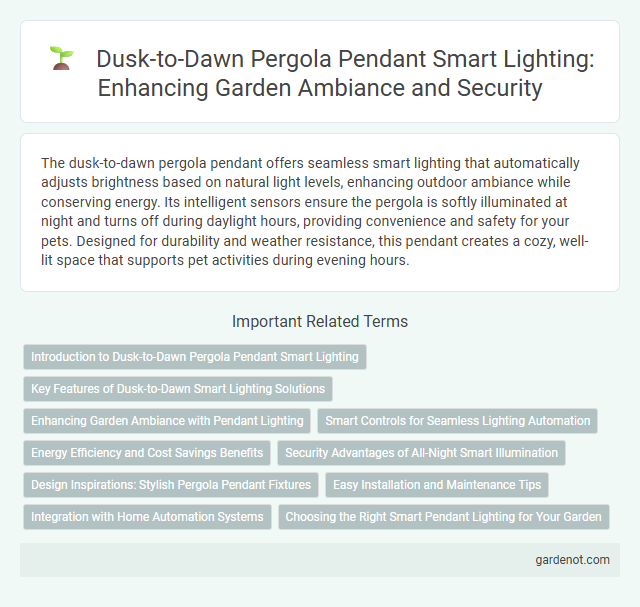 Dusk-to-Dawn Pergola Pendant Smart Lighting: Enhancing Garden Ambiance and Security

The dusk-to-dawn pergola pendant offers seamless smart lighting that automatically adjusts brightness based on natural light levels, enhancing outdoor ambiance while conserving energy. Its intelligent sensors ensure the pergola is softly illuminated at night and turns off during daylight hours, providing convenience and safety for your pets. Designed for durability and weather resistance, this pendant creates a cozy, well-lit space that supports pet activities during evening hours.

Important Related Terms

Introduction to Dusk-to-Dawn Pergola Pendant Smart Lighting

Key Features of Dusk-to-Dawn Smart Lighting Solutions

Enhancing Garden Ambiance with Pendant Lighting

Smart Controls for Seamless Lighting Automation

Energy Efficiency and Cost Savings Benefits

Security Advantages of All-Night Smart Illumination

Design Inspirations: Stylish Pergola Pendant Fixtures

Easy Installation and Maintenance Tips

Integration with Home Automation Systems

Choosing the Right Smart Pendant Lighting for Your Garden

gardenot.com