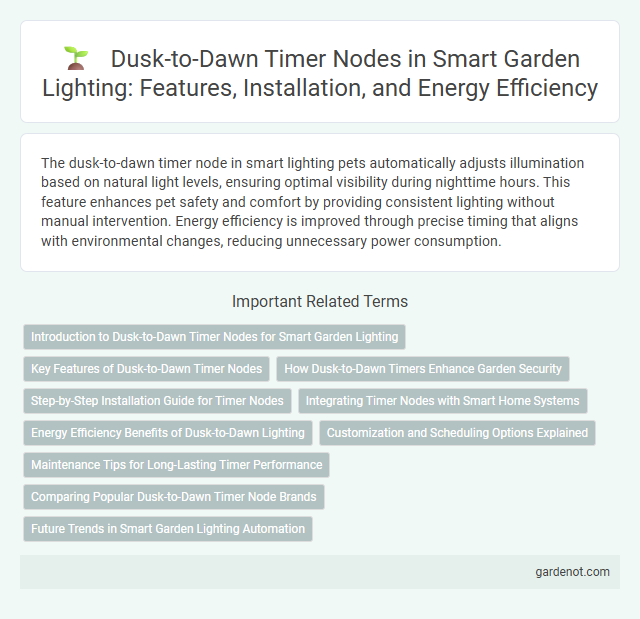 Dusk-to-Dawn Timer Nodes in Smart Garden Lighting: Features, Installation, and Energy Efficiency

The dusk-to-dawn timer node in smart lighting pets automatically adjusts illumination based on natural light levels, ensuring optimal visibility during nighttime hours. This feature enhances pet safety and comfort by providing consistent lighting without manual intervention. Energy efficiency is improved through precise timing that aligns with environmental changes, reducing unnecessary power consumption.

Important Related Terms

Introduction to Dusk-to-Dawn Timer Nodes for Smart Garden Lighting

Key Features of Dusk-to-Dawn Timer Nodes

How Dusk-to-Dawn Timers Enhance Garden Security

Step-by-Step Installation Guide for Timer Nodes

Integrating Timer Nodes with Smart Home Systems

Energy Efficiency Benefits of Dusk-to-Dawn Lighting

Customization and Scheduling Options Explained

Maintenance Tips for Long-Lasting Timer Performance

Comparing Popular Dusk-to-Dawn Timer Node Brands

Future Trends in Smart Garden Lighting Automation

gardenot.com