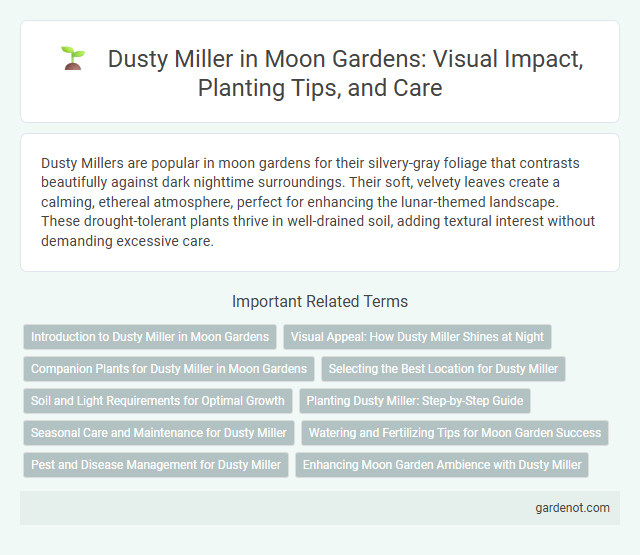 Dusty Miller in Moon Gardens: Visual Impact, Planting Tips, and Care

Dusty Millers are popular in moon gardens for their silvery-gray foliage that contrasts beautifully against dark nighttime surroundings. Their soft, velvety leaves create a calming, ethereal atmosphere, perfect for enhancing the lunar-themed landscape. These drought-tolerant plants thrive in well-drained soil, adding textural interest without demanding excessive care.

Important Related Terms

Introduction to Dusty Miller in Moon Gardens

Visual Appeal: How Dusty Miller Shines at Night

Companion Plants for Dusty Miller in Moon Gardens

Selecting the Best Location for Dusty Miller

Soil and Light Requirements for Optimal Growth

Planting Dusty Miller: Step-by-Step Guide

Seasonal Care and Maintenance for Dusty Miller

Watering and Fertilizing Tips for Moon Garden Success

Pest and Disease Management for Dusty Miller

Enhancing Moon Garden Ambience with Dusty Miller

gardenot.com