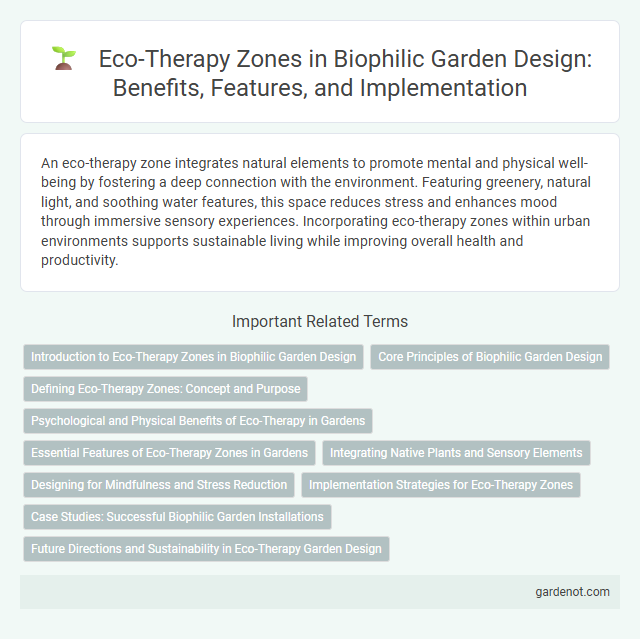 Eco-Therapy Zones in Biophilic Garden Design: Benefits, Features, and Implementation

An eco-therapy zone integrates natural elements to promote mental and physical well-being by fostering a deep connection with the environment. Featuring greenery, natural light, and soothing water features, this space reduces stress and enhances mood through immersive sensory experiences. Incorporating eco-therapy zones within urban environments supports sustainable living while improving overall health and productivity.

Important Related Terms

Introduction to Eco-Therapy Zones in Biophilic Garden Design

Core Principles of Biophilic Garden Design

Defining Eco-Therapy Zones: Concept and Purpose

Psychological and Physical Benefits of Eco-Therapy in Gardens

Essential Features of Eco-Therapy Zones in Gardens

Integrating Native Plants and Sensory Elements

Designing for Mindfulness and Stress Reduction

Implementation Strategies for Eco-Therapy Zones

Case Studies: Successful Biophilic Garden Installations

Future Directions and Sustainability in Eco-Therapy Garden Design

gardenot.com