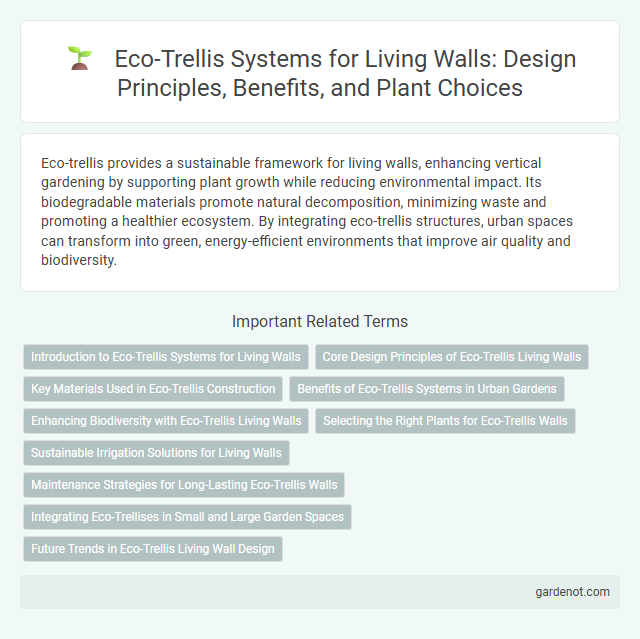 Eco-Trellis Systems for Living Walls: Design Principles, Benefits, and Plant Choices

Eco-trellis provides a sustainable framework for living walls, enhancing vertical gardening by supporting plant growth while reducing environmental impact. Its biodegradable materials promote natural decomposition, minimizing waste and promoting a healthier ecosystem. By integrating eco-trellis structures, urban spaces can transform into green, energy-efficient environments that improve air quality and biodiversity.

Important Related Terms

Introduction to Eco-Trellis Systems for Living Walls

Core Design Principles of Eco-Trellis Living Walls

Key Materials Used in Eco-Trellis Construction

Benefits of Eco-Trellis Systems in Urban Gardens

Enhancing Biodiversity with Eco-Trellis Living Walls

Selecting the Right Plants for Eco-Trellis Walls

Sustainable Irrigation Solutions for Living Walls

Maintenance Strategies for Long-Lasting Eco-Trellis Walls

Integrating Eco-Trellises in Small and Large Garden Spaces

Future Trends in Eco-Trellis Living Wall Design

gardenot.com