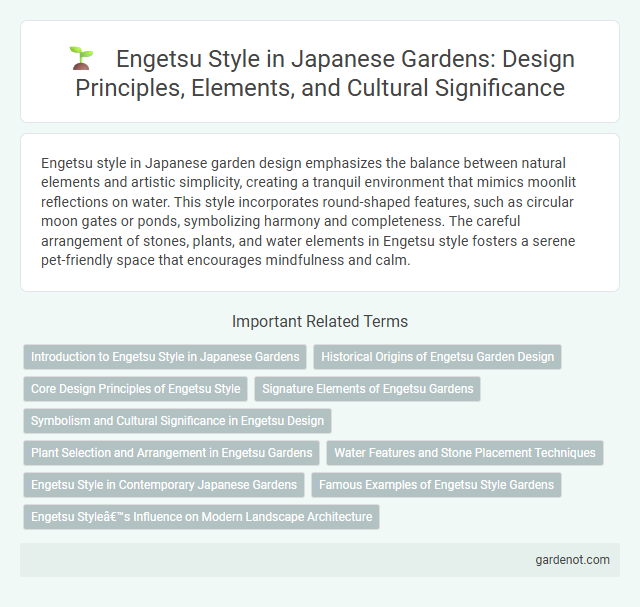 Engetsu Style in Japanese Gardens: Design Principles, Elements, and Cultural Significance

Engetsu style in Japanese garden design emphasizes the balance between natural elements and artistic simplicity, creating a tranquil environment that mimics moonlit reflections on water. This style incorporates round-shaped features, such as circular moon gates or ponds, symbolizing harmony and completeness. The careful arrangement of stones, plants, and water elements in Engetsu style fosters a serene pet-friendly space that encourages mindfulness and calm.

Important Related Terms

Introduction to Engetsu Style in Japanese Gardens

Historical Origins of Engetsu Garden Design

Core Design Principles of Engetsu Style

Signature Elements of Engetsu Gardens

Symbolism and Cultural Significance in Engetsu Design

Plant Selection and Arrangement in Engetsu Gardens

Water Features and Stone Placement Techniques

Engetsu Style in Contemporary Japanese Gardens

Famous Examples of Engetsu Style Gardens

Engetsu Styleâ€™s Influence on Modern Landscape Architecture

gardenot.com