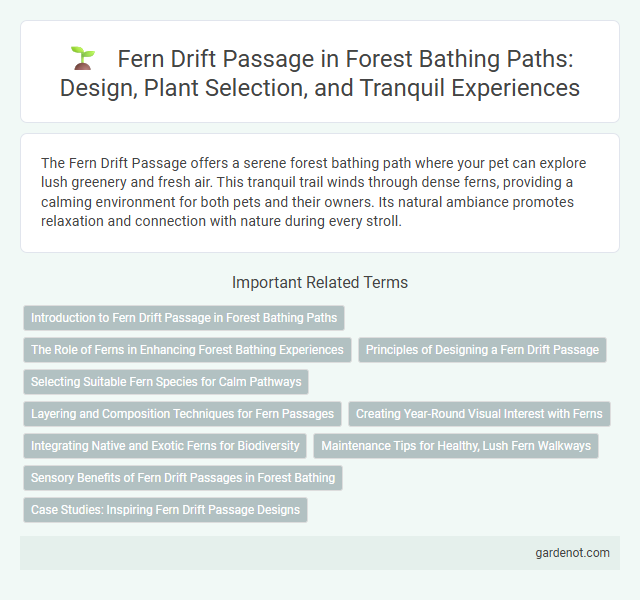 Fern Drift Passage in Forest Bathing Paths: Design, Plant Selection, and Tranquil Experiences

The Fern Drift Passage offers a serene forest bathing path where your pet can explore lush greenery and fresh air. This tranquil trail winds through dense ferns, providing a calming environment for both pets and their owners. Its natural ambiance promotes relaxation and connection with nature during every stroll.

Important Related Terms

Introduction to Fern Drift Passage in Forest Bathing Paths

The Role of Ferns in Enhancing Forest Bathing Experiences

Principles of Designing a Fern Drift Passage

Selecting Suitable Fern Species for Calm Pathways

Layering and Composition Techniques for Fern Passages

Creating Year-Round Visual Interest with Ferns

Integrating Native and Exotic Ferns for Biodiversity

Maintenance Tips for Healthy, Lush Fern Walkways

Sensory Benefits of Fern Drift Passages in Forest Bathing

Case Studies: Inspiring Fern Drift Passage Designs

gardenot.com