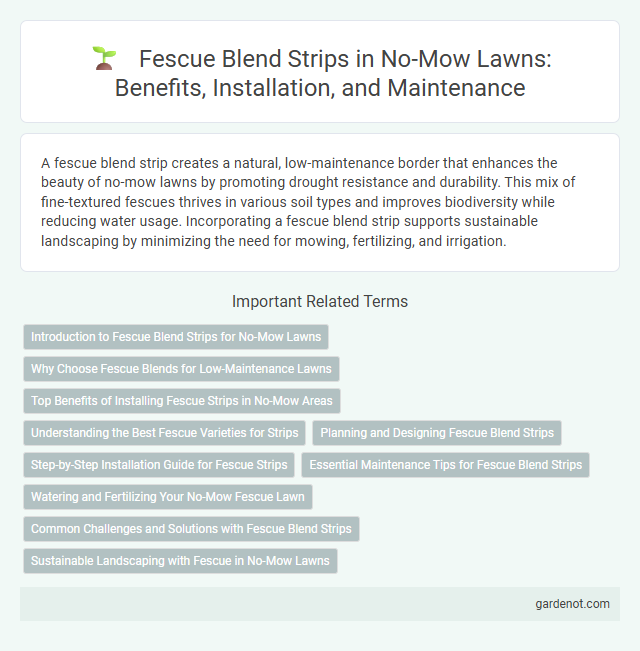 Fescue Blend Strips in No-Mow Lawns: Benefits, Installation, and Maintenance

A fescue blend strip creates a natural, low-maintenance border that enhances the beauty of no-mow lawns by promoting drought resistance and durability. This mix of fine-textured fescues thrives in various soil types and improves biodiversity while reducing water usage. Incorporating a fescue blend strip supports sustainable landscaping by minimizing the need for mowing, fertilizing, and irrigation.

Important Related Terms

Introduction to Fescue Blend Strips for No-Mow Lawns

Why Choose Fescue Blends for Low-Maintenance Lawns

Top Benefits of Installing Fescue Strips in No-Mow Areas

Understanding the Best Fescue Varieties for Strips

Planning and Designing Fescue Blend Strips

Step-by-Step Installation Guide for Fescue Strips

Essential Maintenance Tips for Fescue Blend Strips

Watering and Fertilizing Your No-Mow Fescue Lawn

Common Challenges and Solutions with Fescue Blend Strips

Sustainable Landscaping with Fescue in No-Mow Lawns

gardenot.com