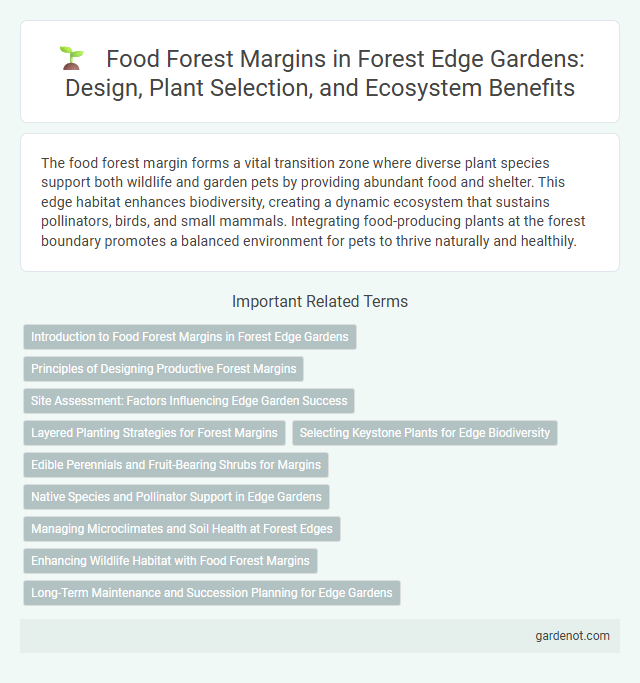 Food Forest Margins in Forest Edge Gardens: Design, Plant Selection, and Ecosystem Benefits

The food forest margin forms a vital transition zone where diverse plant species support both wildlife and garden pets by providing abundant food and shelter. This edge habitat enhances biodiversity, creating a dynamic ecosystem that sustains pollinators, birds, and small mammals. Integrating food-producing plants at the forest boundary promotes a balanced environment for pets to thrive naturally and healthily.

Important Related Terms

Introduction to Food Forest Margins in Forest Edge Gardens

Principles of Designing Productive Forest Margins

Site Assessment: Factors Influencing Edge Garden Success

Layered Planting Strategies for Forest Margins

Selecting Keystone Plants for Edge Biodiversity

Edible Perennials and Fruit-Bearing Shrubs for Margins

Native Species and Pollinator Support in Edge Gardens

Managing Microclimates and Soil Health at Forest Edges

Enhancing Wildlife Habitat with Food Forest Margins

Long-Term Maintenance and Succession Planning for Edge Gardens

gardenot.com