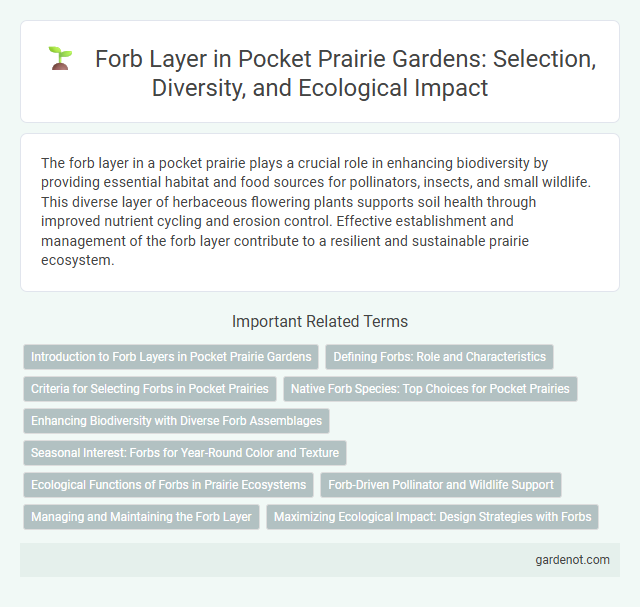 Forb Layer in Pocket Prairie Gardens: Selection, Diversity, and Ecological Impact

The forb layer in a pocket prairie plays a crucial role in enhancing biodiversity by providing essential habitat and food sources for pollinators, insects, and small wildlife. This diverse layer of herbaceous flowering plants supports soil health through improved nutrient cycling and erosion control. Effective establishment and management of the forb layer contribute to a resilient and sustainable prairie ecosystem.

Important Related Terms

Introduction to Forb Layers in Pocket Prairie Gardens

Defining Forbs: Role and Characteristics

Criteria for Selecting Forbs in Pocket Prairies

Native Forb Species: Top Choices for Pocket Prairies

Enhancing Biodiversity with Diverse Forb Assemblages

Seasonal Interest: Forbs for Year-Round Color and Texture

Ecological Functions of Forbs in Prairie Ecosystems

Forb-Driven Pollinator and Wildlife Support

Managing and Maintaining the Forb Layer

Maximizing Ecological Impact: Design Strategies with Forbs

gardenot.com