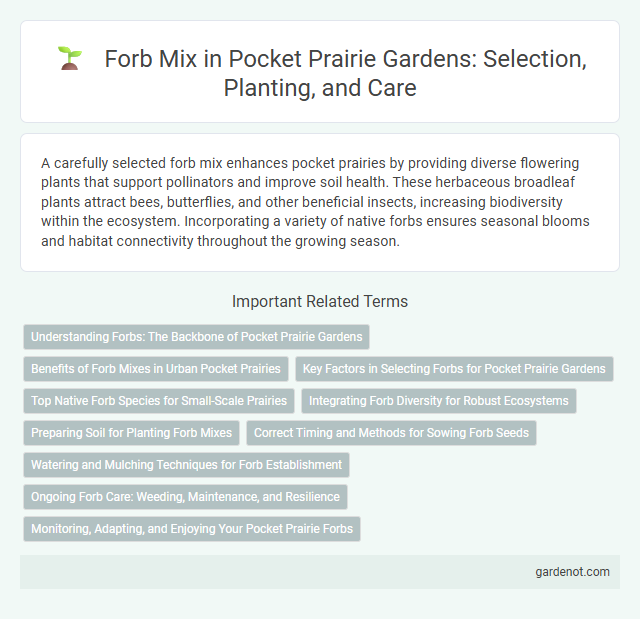 Forb Mix in Pocket Prairie Gardens: Selection, Planting, and Care

A carefully selected forb mix enhances pocket prairies by providing diverse flowering plants that support pollinators and improve soil health. These herbaceous broadleaf plants attract bees, butterflies, and other beneficial insects, increasing biodiversity within the ecosystem. Incorporating a variety of native forbs ensures seasonal blooms and habitat connectivity throughout the growing season.

Important Related Terms

Understanding Forbs: The Backbone of Pocket Prairie Gardens

Benefits of Forb Mixes in Urban Pocket Prairies

Key Factors in Selecting Forbs for Pocket Prairie Gardens

Top Native Forb Species for Small-Scale Prairies

Integrating Forb Diversity for Robust Ecosystems

Preparing Soil for Planting Forb Mixes

Correct Timing and Methods for Sowing Forb Seeds

Watering and Mulching Techniques for Forb Establishment

Ongoing Forb Care: Weeding, Maintenance, and Resilience

Monitoring, Adapting, and Enjoying Your Pocket Prairie Forbs

gardenot.com