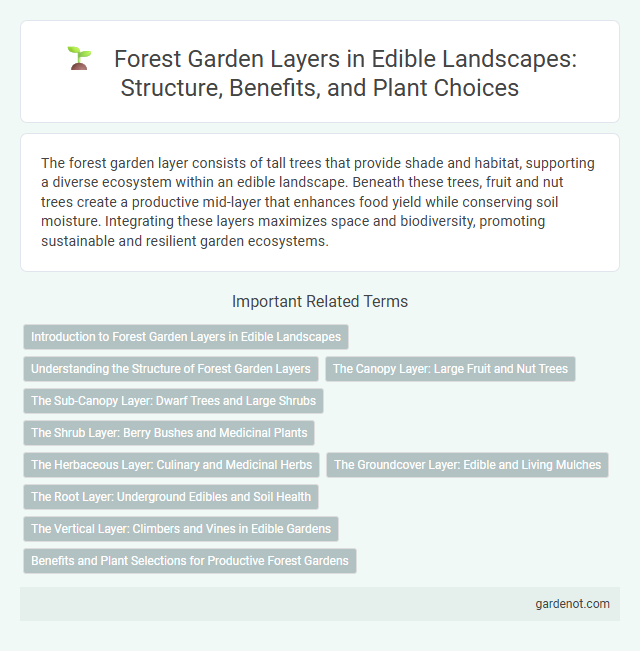 Forest Garden Layers in Edible Landscapes: Structure, Benefits, and Plant Choices

The forest garden layer consists of tall trees that provide shade and habitat, supporting a diverse ecosystem within an edible landscape. Beneath these trees, fruit and nut trees create a productive mid-layer that enhances food yield while conserving soil moisture. Integrating these layers maximizes space and biodiversity, promoting sustainable and resilient garden ecosystems.

Important Related Terms

Introduction to Forest Garden Layers in Edible Landscapes

Understanding the Structure of Forest Garden Layers

The Canopy Layer: Large Fruit and Nut Trees

The Sub-Canopy Layer: Dwarf Trees and Large Shrubs

The Shrub Layer: Berry Bushes and Medicinal Plants

The Herbaceous Layer: Culinary and Medicinal Herbs

The Groundcover Layer: Edible and Living Mulches

The Root Layer: Underground Edibles and Soil Health

The Vertical Layer: Climbers and Vines in Edible Gardens

Benefits and Plant Selections for Productive Forest Gardens

gardenot.com