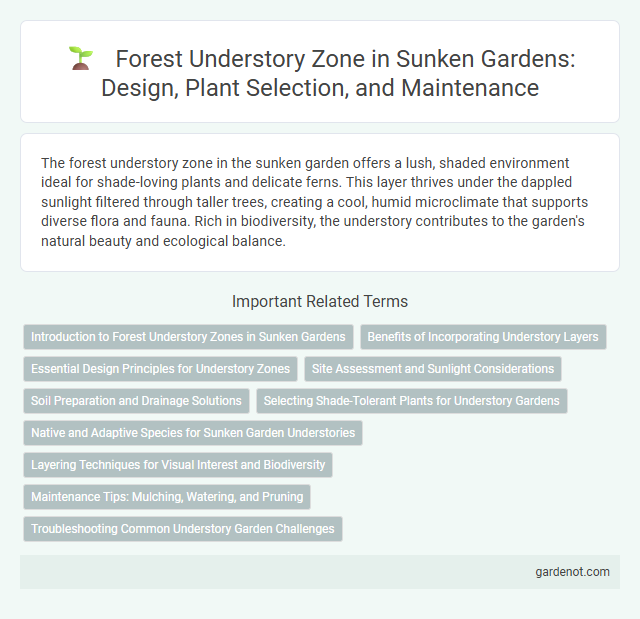 Forest Understory Zone in Sunken Gardens: Design, Plant Selection, and Maintenance

The forest understory zone in the sunken garden offers a lush, shaded environment ideal for shade-loving plants and delicate ferns. This layer thrives under the dappled sunlight filtered through taller trees, creating a cool, humid microclimate that supports diverse flora and fauna. Rich in biodiversity, the understory contributes to the garden's natural beauty and ecological balance.

Important Related Terms

Introduction to Forest Understory Zones in Sunken Gardens

Benefits of Incorporating Understory Layers

Essential Design Principles for Understory Zones

Site Assessment and Sunlight Considerations

Soil Preparation and Drainage Solutions

Selecting Shade-Tolerant Plants for Understory Gardens

Native and Adaptive Species for Sunken Garden Understories

Layering Techniques for Visual Interest and Biodiversity

Maintenance Tips: Mulching, Watering, and Pruning

Troubleshooting Common Understory Garden Challenges

gardenot.com