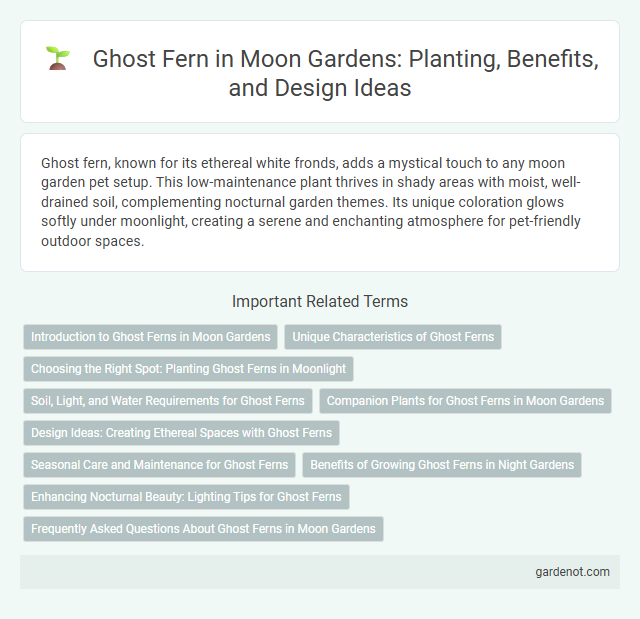 Ghost Fern in Moon Gardens: Planting, Benefits, and Design Ideas

Ghost fern, known for its ethereal white fronds, adds a mystical touch to any moon garden pet setup. This low-maintenance plant thrives in shady areas with moist, well-drained soil, complementing nocturnal garden themes. Its unique coloration glows softly under moonlight, creating a serene and enchanting atmosphere for pet-friendly outdoor spaces.

Important Related Terms

Introduction to Ghost Ferns in Moon Gardens

Unique Characteristics of Ghost Ferns

Choosing the Right Spot: Planting Ghost Ferns in Moonlight

Soil, Light, and Water Requirements for Ghost Ferns

Companion Plants for Ghost Ferns in Moon Gardens

Design Ideas: Creating Ethereal Spaces with Ghost Ferns

Seasonal Care and Maintenance for Ghost Ferns

Benefits of Growing Ghost Ferns in Night Gardens

Enhancing Nocturnal Beauty: Lighting Tips for Ghost Ferns

Frequently Asked Questions About Ghost Ferns in Moon Gardens

gardenot.com