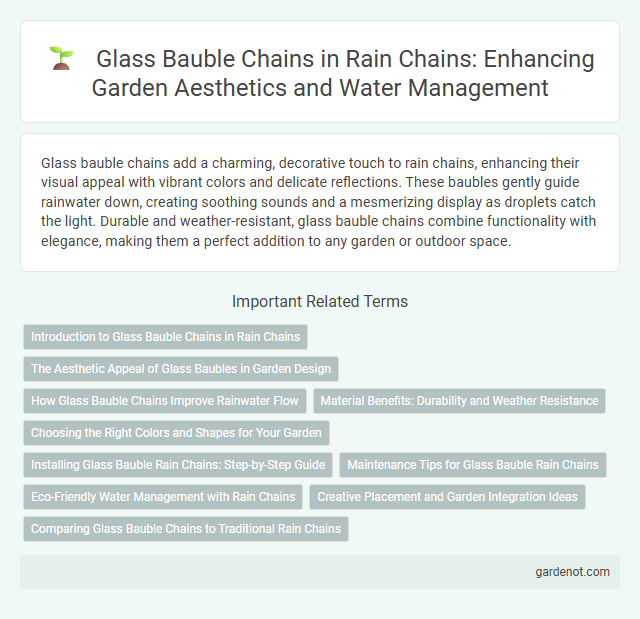 Glass Bauble Chains in Rain Chains: Enhancing Garden Aesthetics and Water Management

Glass bauble chains add a charming, decorative touch to rain chains, enhancing their visual appeal with vibrant colors and delicate reflections. These baubles gently guide rainwater down, creating soothing sounds and a mesmerizing display as droplets catch the light. Durable and weather-resistant, glass bauble chains combine functionality with elegance, making them a perfect addition to any garden or outdoor space.

Important Related Terms

Introduction to Glass Bauble Chains in Rain Chains

The Aesthetic Appeal of Glass Baubles in Garden Design

How Glass Bauble Chains Improve Rainwater Flow

Material Benefits: Durability and Weather Resistance

Choosing the Right Colors and Shapes for Your Garden

Installing Glass Bauble Rain Chains: Step-by-Step Guide

Maintenance Tips for Glass Bauble Rain Chains

Eco-Friendly Water Management with Rain Chains

Creative Placement and Garden Integration Ideas

Comparing Glass Bauble Chains to Traditional Rain Chains

gardenot.com