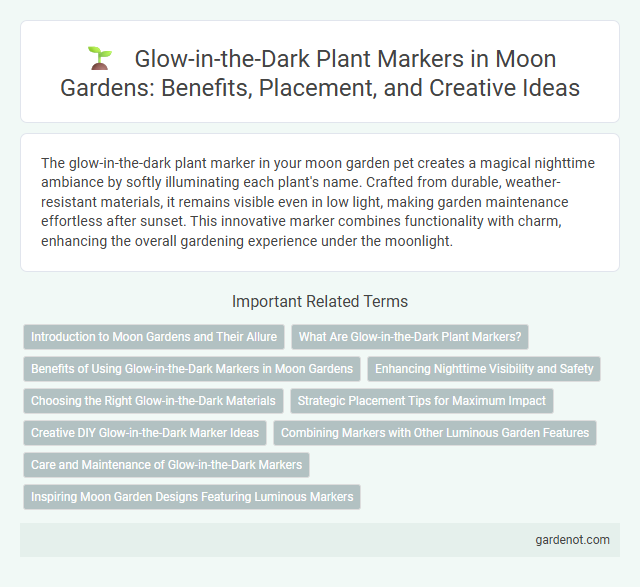 Glow-in-the-Dark Plant Markers in Moon Gardens: Benefits, Placement, and Creative Ideas

The glow-in-the-dark plant marker in your moon garden pet creates a magical nighttime ambiance by softly illuminating each plant's name. Crafted from durable, weather-resistant materials, it remains visible even in low light, making garden maintenance effortless after sunset. This innovative marker combines functionality with charm, enhancing the overall gardening experience under the moonlight.

Important Related Terms

Introduction to Moon Gardens and Their Allure

What Are Glow-in-the-Dark Plant Markers?

Benefits of Using Glow-in-the-Dark Markers in Moon Gardens

Enhancing Nighttime Visibility and Safety

Choosing the Right Glow-in-the-Dark Materials

Strategic Placement Tips for Maximum Impact

Creative DIY Glow-in-the-Dark Marker Ideas

Combining Markers with Other Luminous Garden Features

Care and Maintenance of Glow-in-the-Dark Markers

Inspiring Moon Garden Designs Featuring Luminous Markers

gardenot.com