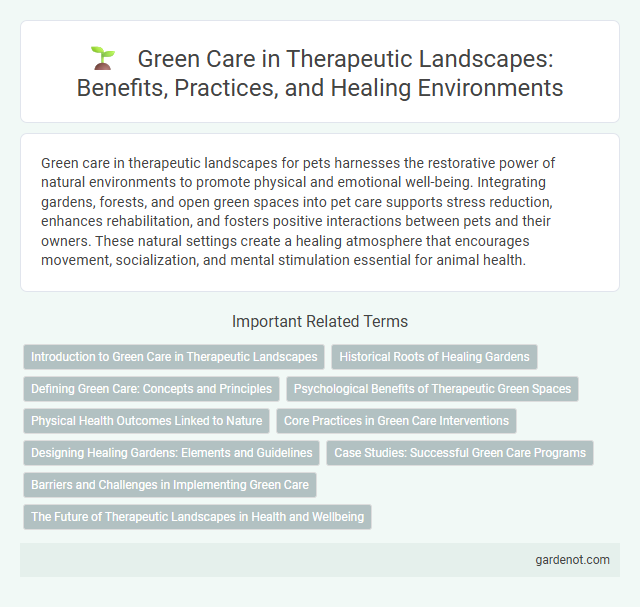 Green Care in Therapeutic Landscapes: Benefits, Practices, and Healing Environments

Green care in therapeutic landscapes for pets harnesses the restorative power of natural environments to promote physical and emotional well-being. Integrating gardens, forests, and open green spaces into pet care supports stress reduction, enhances rehabilitation, and fosters positive interactions between pets and their owners. These natural settings create a healing atmosphere that encourages movement, socialization, and mental stimulation essential for animal health.

Important Related Terms

Introduction to Green Care in Therapeutic Landscapes

Historical Roots of Healing Gardens

Defining Green Care: Concepts and Principles

Psychological Benefits of Therapeutic Green Spaces

Physical Health Outcomes Linked to Nature

Core Practices in Green Care Interventions

Designing Healing Gardens: Elements and Guidelines

Case Studies: Successful Green Care Programs

Barriers and Challenges in Implementing Green Care

The Future of Therapeutic Landscapes in Health and Wellbeing

gardenot.com