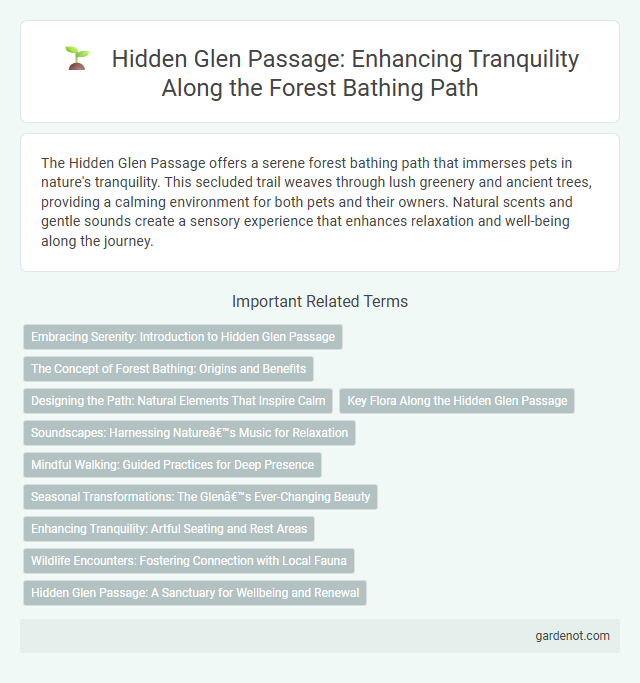 Hidden Glen Passage: Enhancing Tranquility Along the Forest Bathing Path

The Hidden Glen Passage offers a serene forest bathing path that immerses pets in nature's tranquility. This secluded trail weaves through lush greenery and ancient trees, providing a calming environment for both pets and their owners. Natural scents and gentle sounds create a sensory experience that enhances relaxation and well-being along the journey.

Important Related Terms

Embracing Serenity: Introduction to Hidden Glen Passage

The Concept of Forest Bathing: Origins and Benefits

Designing the Path: Natural Elements That Inspire Calm

Key Flora Along the Hidden Glen Passage

Soundscapes: Harnessing Natureâ€™s Music for Relaxation

Mindful Walking: Guided Practices for Deep Presence

Seasonal Transformations: The Glenâ€™s Ever-Changing Beauty

Enhancing Tranquility: Artful Seating and Rest Areas

Wildlife Encounters: Fostering Connection with Local Fauna

Hidden Glen Passage: A Sanctuary for Wellbeing and Renewal

gardenot.com