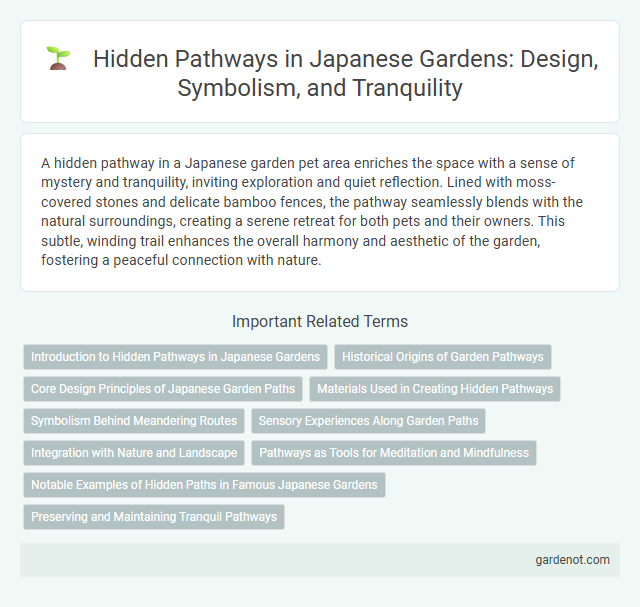 Hidden Pathways in Japanese Gardens: Design, Symbolism, and Tranquility

A hidden pathway in a Japanese garden pet area enriches the space with a sense of mystery and tranquility, inviting exploration and quiet reflection. Lined with moss-covered stones and delicate bamboo fences, the pathway seamlessly blends with the natural surroundings, creating a serene retreat for both pets and their owners. This subtle, winding trail enhances the overall harmony and aesthetic of the garden, fostering a peaceful connection with nature.

Important Related Terms

Introduction to Hidden Pathways in Japanese Gardens

Historical Origins of Garden Pathways

Core Design Principles of Japanese Garden Paths

Materials Used in Creating Hidden Pathways

Symbolism Behind Meandering Routes

Sensory Experiences Along Garden Paths

Integration with Nature and Landscape

Pathways as Tools for Meditation and Mindfulness

Notable Examples of Hidden Paths in Famous Japanese Gardens

Preserving and Maintaining Tranquil Pathways

gardenot.com