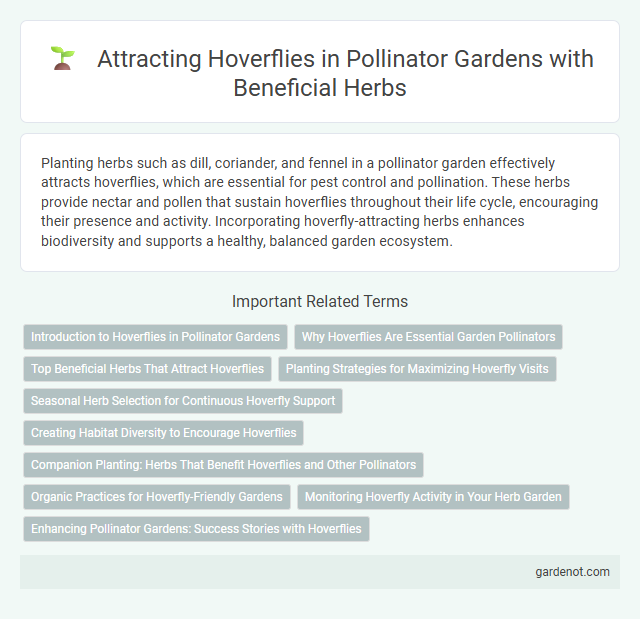 Attracting Hoverflies in Pollinator Gardens with Beneficial Herbs

Planting herbs such as dill, coriander, and fennel in a pollinator garden effectively attracts hoverflies, which are essential for pest control and pollination. These herbs provide nectar and pollen that sustain hoverflies throughout their life cycle, encouraging their presence and activity. Incorporating hoverfly-attracting herbs enhances biodiversity and supports a healthy, balanced garden ecosystem.

Important Related Terms

Introduction to Hoverflies in Pollinator Gardens

Why Hoverflies Are Essential Garden Pollinators

Top Beneficial Herbs That Attract Hoverflies

Planting Strategies for Maximizing Hoverfly Visits

Seasonal Herb Selection for Continuous Hoverfly Support

Creating Habitat Diversity to Encourage Hoverflies

Companion Planting: Herbs That Benefit Hoverflies and Other Pollinators

Organic Practices for Hoverfly-Friendly Gardens

Monitoring Hoverfly Activity in Your Herb Garden

Enhancing Pollinator Gardens: Success Stories with Hoverflies

gardenot.com