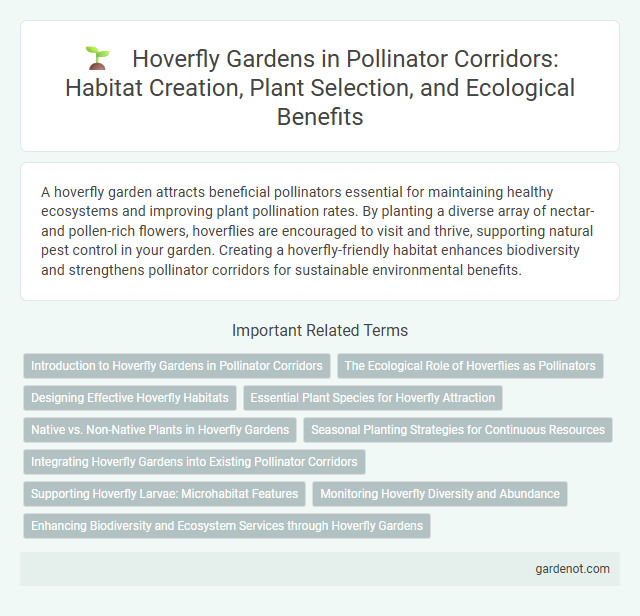 Hoverfly Gardens in Pollinator Corridors: Habitat Creation, Plant Selection, and Ecological Benefits

A hoverfly garden attracts beneficial pollinators essential for maintaining healthy ecosystems and improving plant pollination rates. By planting a diverse array of nectar- and pollen-rich flowers, hoverflies are encouraged to visit and thrive, supporting natural pest control in your garden. Creating a hoverfly-friendly habitat enhances biodiversity and strengthens pollinator corridors for sustainable environmental benefits.

Important Related Terms

Introduction to Hoverfly Gardens in Pollinator Corridors

The Ecological Role of Hoverflies as Pollinators

Designing Effective Hoverfly Habitats

Essential Plant Species for Hoverfly Attraction

Native vs. Non-Native Plants in Hoverfly Gardens

Seasonal Planting Strategies for Continuous Resources

Integrating Hoverfly Gardens into Existing Pollinator Corridors

Supporting Hoverfly Larvae: Microhabitat Features

Monitoring Hoverfly Diversity and Abundance

Enhancing Biodiversity and Ecosystem Services through Hoverfly Gardens

gardenot.com