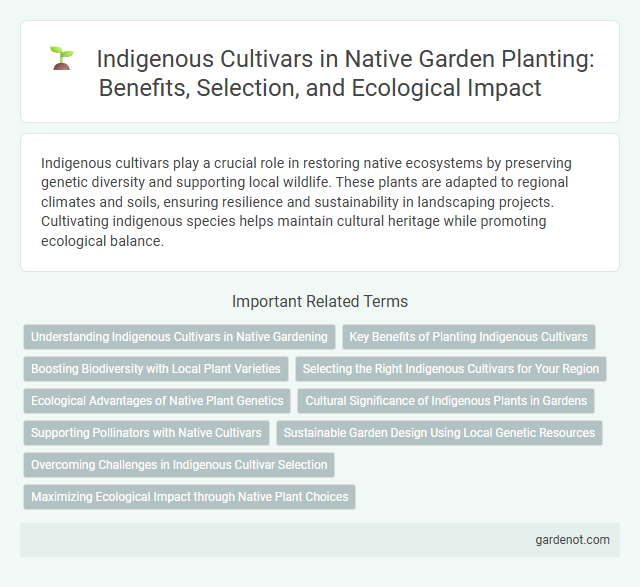 Indigenous Cultivars in Native Garden Planting: Benefits, Selection, and Ecological Impact

Indigenous cultivars play a crucial role in restoring native ecosystems by preserving genetic diversity and supporting local wildlife. These plants are adapted to regional climates and soils, ensuring resilience and sustainability in landscaping projects. Cultivating indigenous species helps maintain cultural heritage while promoting ecological balance.

Important Related Terms

Understanding Indigenous Cultivars in Native Gardening

Key Benefits of Planting Indigenous Cultivars

Boosting Biodiversity with Local Plant Varieties

Selecting the Right Indigenous Cultivars for Your Region

Ecological Advantages of Native Plant Genetics

Cultural Significance of Indigenous Plants in Gardens

Supporting Pollinators with Native Cultivars

Sustainable Garden Design Using Local Genetic Resources

Overcoming Challenges in Indigenous Cultivar Selection

Maximizing Ecological Impact through Native Plant Choices

gardenot.com