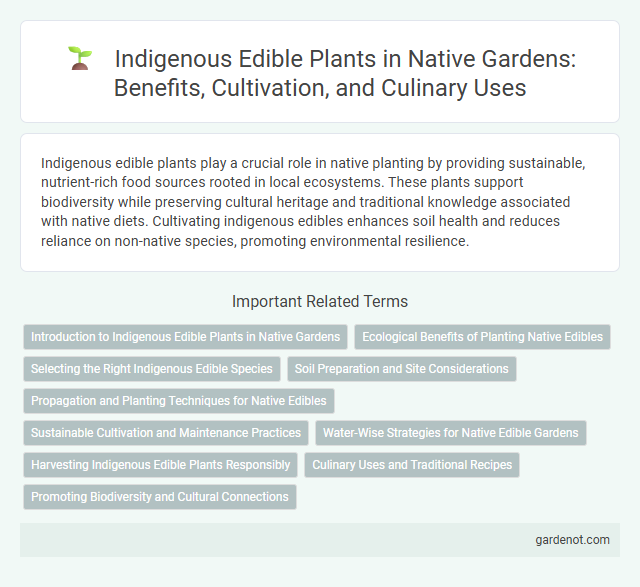 Indigenous Edible Plants in Native Gardens: Benefits, Cultivation, and Culinary Uses

Indigenous edible plants play a crucial role in native planting by providing sustainable, nutrient-rich food sources rooted in local ecosystems. These plants support biodiversity while preserving cultural heritage and traditional knowledge associated with native diets. Cultivating indigenous edibles enhances soil health and reduces reliance on non-native species, promoting environmental resilience.

Important Related Terms

Introduction to Indigenous Edible Plants in Native Gardens

Ecological Benefits of Planting Native Edibles

Selecting the Right Indigenous Edible Species

Soil Preparation and Site Considerations

Propagation and Planting Techniques for Native Edibles

Sustainable Cultivation and Maintenance Practices

Water-Wise Strategies for Native Edible Gardens

Harvesting Indigenous Edible Plants Responsibly

Culinary Uses and Traditional Recipes

Promoting Biodiversity and Cultural Connections

gardenot.com