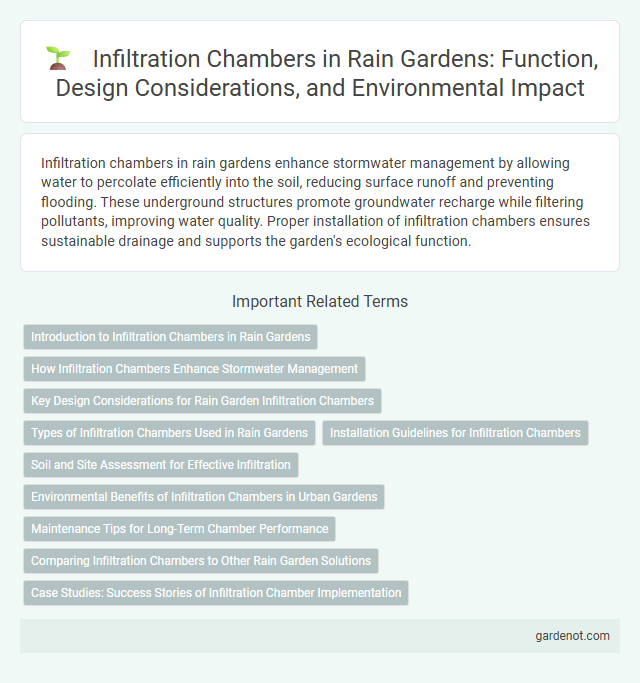 Infiltration Chambers in Rain Gardens: Function, Design Considerations, and Environmental Impact

Infiltration chambers in rain gardens enhance stormwater management by allowing water to percolate efficiently into the soil, reducing surface runoff and preventing flooding. These underground structures promote groundwater recharge while filtering pollutants, improving water quality. Proper installation of infiltration chambers ensures sustainable drainage and supports the garden's ecological function.

Important Related Terms

Introduction to Infiltration Chambers in Rain Gardens

How Infiltration Chambers Enhance Stormwater Management

Key Design Considerations for Rain Garden Infiltration Chambers

Types of Infiltration Chambers Used in Rain Gardens

Installation Guidelines for Infiltration Chambers

Soil and Site Assessment for Effective Infiltration

Environmental Benefits of Infiltration Chambers in Urban Gardens

Maintenance Tips for Long-Term Chamber Performance

Comparing Infiltration Chambers to Other Rain Garden Solutions

Case Studies: Success Stories of Infiltration Chamber Implementation

gardenot.com