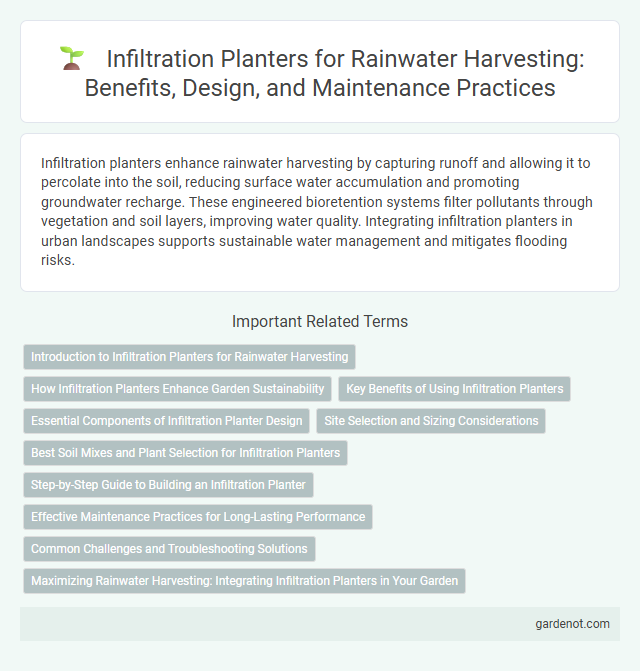 Infiltration Planters for Rainwater Harvesting: Benefits, Design, and Maintenance Practices

Infiltration planters enhance rainwater harvesting by capturing runoff and allowing it to percolate into the soil, reducing surface water accumulation and promoting groundwater recharge. These engineered bioretention systems filter pollutants through vegetation and soil layers, improving water quality. Integrating infiltration planters in urban landscapes supports sustainable water management and mitigates flooding risks.

Important Related Terms

Introduction to Infiltration Planters for Rainwater Harvesting

How Infiltration Planters Enhance Garden Sustainability

Key Benefits of Using Infiltration Planters

Essential Components of Infiltration Planter Design

Site Selection and Sizing Considerations

Best Soil Mixes and Plant Selection for Infiltration Planters

Step-by-Step Guide to Building an Infiltration Planter

Effective Maintenance Practices for Long-Lasting Performance

Common Challenges and Troubleshooting Solutions

Maximizing Rainwater Harvesting: Integrating Infiltration Planters in Your Garden

gardenot.com