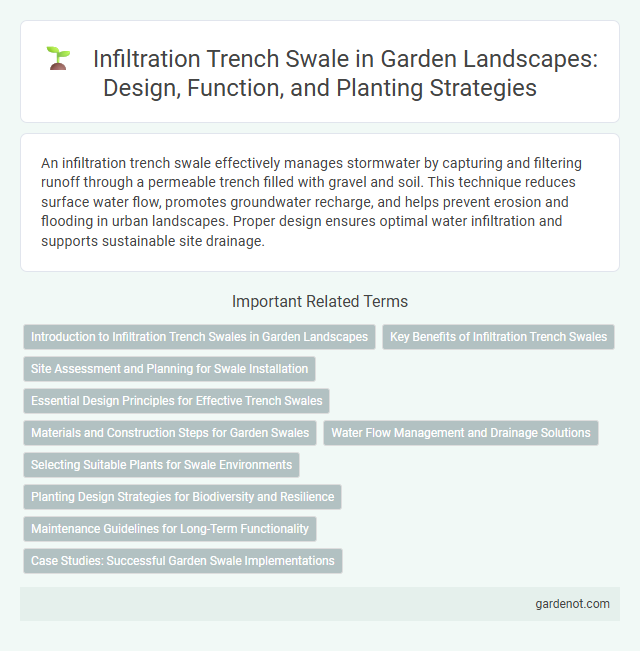 Infiltration Trench Swale in Garden Landscapes: Design, Function, and Planting Strategies

An infiltration trench swale effectively manages stormwater by capturing and filtering runoff through a permeable trench filled with gravel and soil. This technique reduces surface water flow, promotes groundwater recharge, and helps prevent erosion and flooding in urban landscapes. Proper design ensures optimal water infiltration and supports sustainable site drainage.

Important Related Terms

Introduction to Infiltration Trench Swales in Garden Landscapes

Key Benefits of Infiltration Trench Swales

Site Assessment and Planning for Swale Installation

Essential Design Principles for Effective Trench Swales

Materials and Construction Steps for Garden Swales

Water Flow Management and Drainage Solutions

Selecting Suitable Plants for Swale Environments

Planting Design Strategies for Biodiversity and Resilience

Maintenance Guidelines for Long-Term Functionality

Case Studies: Successful Garden Swale Implementations

gardenot.com