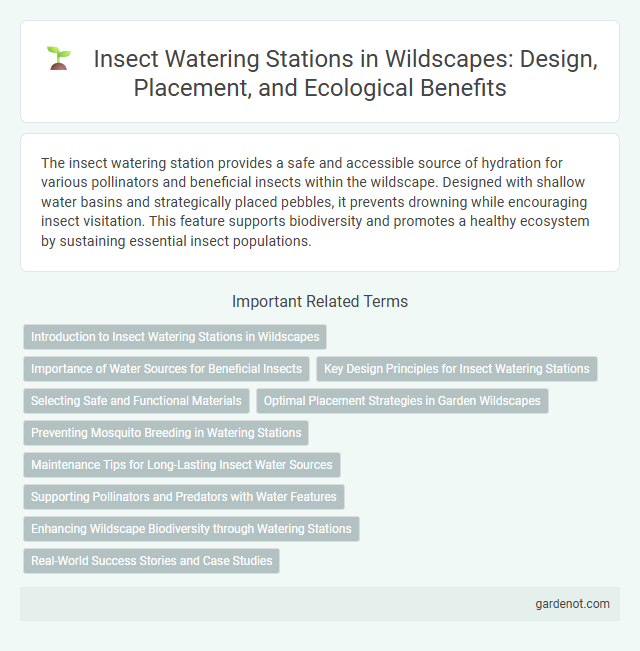 Insect Watering Stations in Wildscapes: Design, Placement, and Ecological Benefits

The insect watering station provides a safe and accessible source of hydration for various pollinators and beneficial insects within the wildscape. Designed with shallow water basins and strategically placed pebbles, it prevents drowning while encouraging insect visitation. This feature supports biodiversity and promotes a healthy ecosystem by sustaining essential insect populations.

Important Related Terms

Introduction to Insect Watering Stations in Wildscapes

Importance of Water Sources for Beneficial Insects

Key Design Principles for Insect Watering Stations

Selecting Safe and Functional Materials

Optimal Placement Strategies in Garden Wildscapes

Preventing Mosquito Breeding in Watering Stations

Maintenance Tips for Long-Lasting Insect Water Sources

Supporting Pollinators and Predators with Water Features

Enhancing Wildscape Biodiversity through Watering Stations

Real-World Success Stories and Case Studies

gardenot.com