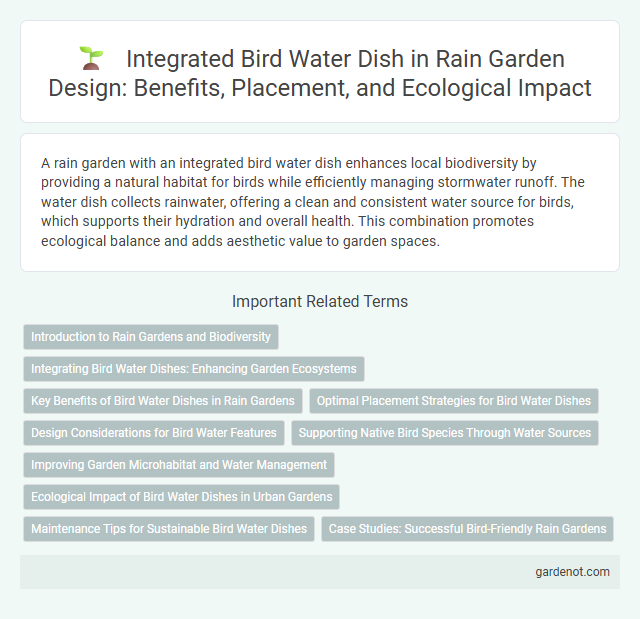 Integrated Bird Water Dish in Rain Garden Design: Benefits, Placement, and Ecological Impact

A rain garden with an integrated bird water dish enhances local biodiversity by providing a natural habitat for birds while efficiently managing stormwater runoff. The water dish collects rainwater, offering a clean and consistent water source for birds, which supports their hydration and overall health. This combination promotes ecological balance and adds aesthetic value to garden spaces.

Important Related Terms

Introduction to Rain Gardens and Biodiversity

Integrating Bird Water Dishes: Enhancing Garden Ecosystems

Key Benefits of Bird Water Dishes in Rain Gardens

Optimal Placement Strategies for Bird Water Dishes

Design Considerations for Bird Water Features

Supporting Native Bird Species Through Water Sources

Improving Garden Microhabitat and Water Management

Ecological Impact of Bird Water Dishes in Urban Gardens

Maintenance Tips for Sustainable Bird Water Dishes

Case Studies: Successful Bird-Friendly Rain Gardens

gardenot.com