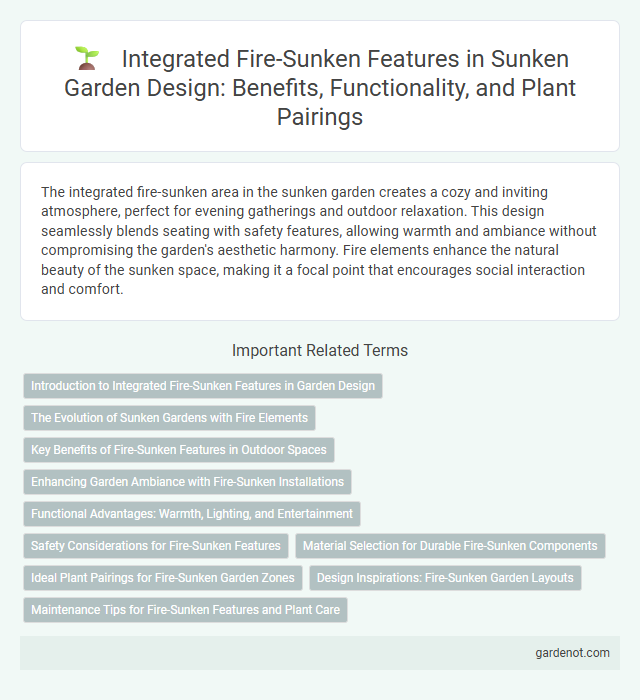 Integrated Fire-Sunken Features in Sunken Garden Design: Benefits, Functionality, and Plant Pairings

The integrated fire-sunken area in the sunken garden creates a cozy and inviting atmosphere, perfect for evening gatherings and outdoor relaxation. This design seamlessly blends seating with safety features, allowing warmth and ambiance without compromising the garden's aesthetic harmony. Fire elements enhance the natural beauty of the sunken space, making it a focal point that encourages social interaction and comfort.

Important Related Terms

Introduction to Integrated Fire-Sunken Features in Garden Design

The Evolution of Sunken Gardens with Fire Elements

Key Benefits of Fire-Sunken Features in Outdoor Spaces

Enhancing Garden Ambiance with Fire-Sunken Installations

Functional Advantages: Warmth, Lighting, and Entertainment

Safety Considerations for Fire-Sunken Features

Material Selection for Durable Fire-Sunken Components

Ideal Plant Pairings for Fire-Sunken Garden Zones

Design Inspirations: Fire-Sunken Garden Layouts

Maintenance Tips for Fire-Sunken Features and Plant Care

gardenot.com