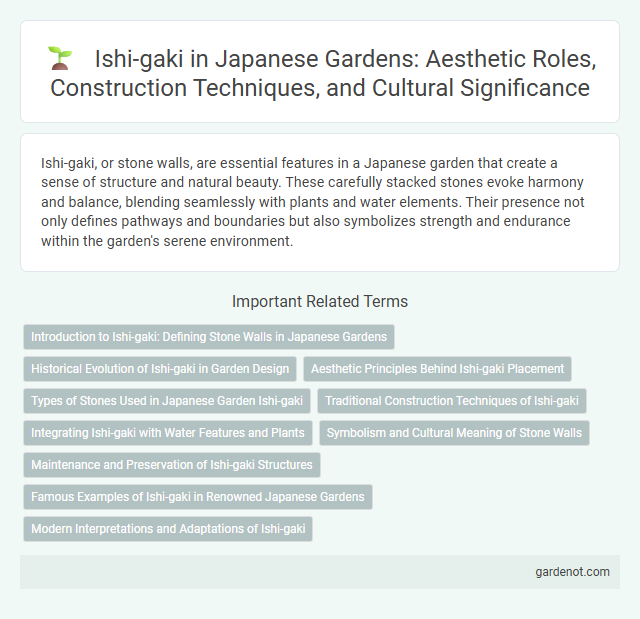 Ishi-gaki in Japanese Gardens: Aesthetic Roles, Construction Techniques, and Cultural Significance

Ishi-gaki, or stone walls, are essential features in a Japanese garden that create a sense of structure and natural beauty. These carefully stacked stones evoke harmony and balance, blending seamlessly with plants and water elements. Their presence not only defines pathways and boundaries but also symbolizes strength and endurance within the garden's serene environment.

Important Related Terms

Introduction to Ishi-gaki: Defining Stone Walls in Japanese Gardens

Historical Evolution of Ishi-gaki in Garden Design

Aesthetic Principles Behind Ishi-gaki Placement

Types of Stones Used in Japanese Garden Ishi-gaki

Traditional Construction Techniques of Ishi-gaki

Integrating Ishi-gaki with Water Features and Plants

Symbolism and Cultural Meaning of Stone Walls

Maintenance and Preservation of Ishi-gaki Structures

Famous Examples of Ishi-gaki in Renowned Japanese Gardens

Modern Interpretations and Adaptations of Ishi-gaki

gardenot.com