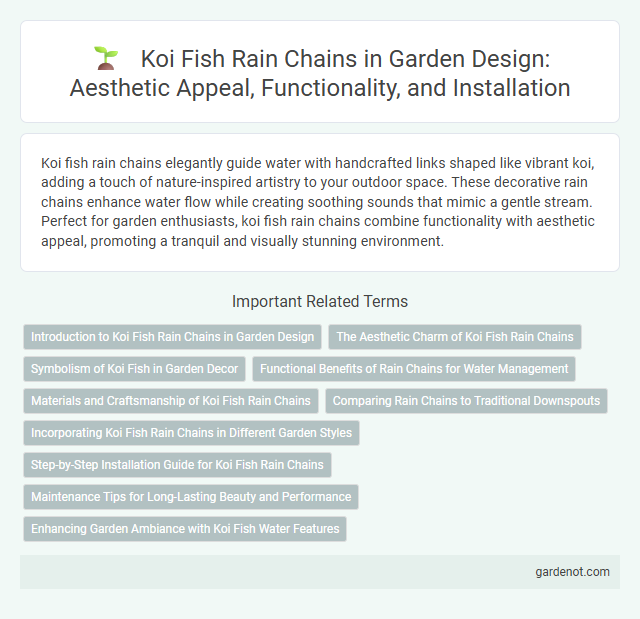 Koi Fish Rain Chains in Garden Design: Aesthetic Appeal, Functionality, and Installation

Koi fish rain chains elegantly guide water with handcrafted links shaped like vibrant koi, adding a touch of nature-inspired artistry to your outdoor space. These decorative rain chains enhance water flow while creating soothing sounds that mimic a gentle stream. Perfect for garden enthusiasts, koi fish rain chains combine functionality with aesthetic appeal, promoting a tranquil and visually stunning environment.

Important Related Terms

Introduction to Koi Fish Rain Chains in Garden Design

The Aesthetic Charm of Koi Fish Rain Chains

Symbolism of Koi Fish in Garden Decor

Functional Benefits of Rain Chains for Water Management

Materials and Craftsmanship of Koi Fish Rain Chains

Comparing Rain Chains to Traditional Downspouts

Incorporating Koi Fish Rain Chains in Different Garden Styles

Step-by-Step Installation Guide for Koi Fish Rain Chains

Maintenance Tips for Long-Lasting Beauty and Performance

Enhancing Garden Ambiance with Koi Fish Water Features

gardenot.com