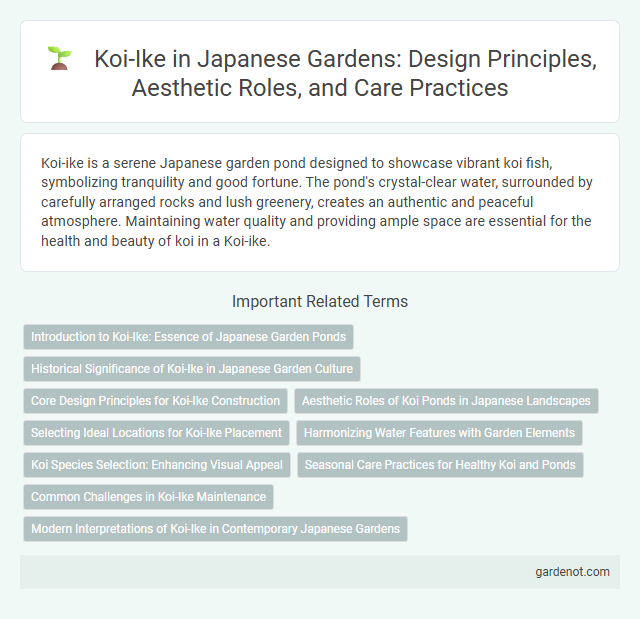 Koi-Ike in Japanese Gardens: Design Principles, Aesthetic Roles, and Care Practices

Koi-ike is a serene Japanese garden pond designed to showcase vibrant koi fish, symbolizing tranquility and good fortune. The pond's crystal-clear water, surrounded by carefully arranged rocks and lush greenery, creates an authentic and peaceful atmosphere. Maintaining water quality and providing ample space are essential for the health and beauty of koi in a Koi-ike.

Important Related Terms

Introduction to Koi-Ike: Essence of Japanese Garden Ponds

Historical Significance of Koi-Ike in Japanese Garden Culture

Core Design Principles for Koi-Ike Construction

Aesthetic Roles of Koi Ponds in Japanese Landscapes

Selecting Ideal Locations for Koi-Ike Placement

Harmonizing Water Features with Garden Elements

Koi Species Selection: Enhancing Visual Appeal

Seasonal Care Practices for Healthy Koi and Ponds

Common Challenges in Koi-Ike Maintenance

Modern Interpretations of Koi-Ike in Contemporary Japanese Gardens

gardenot.com