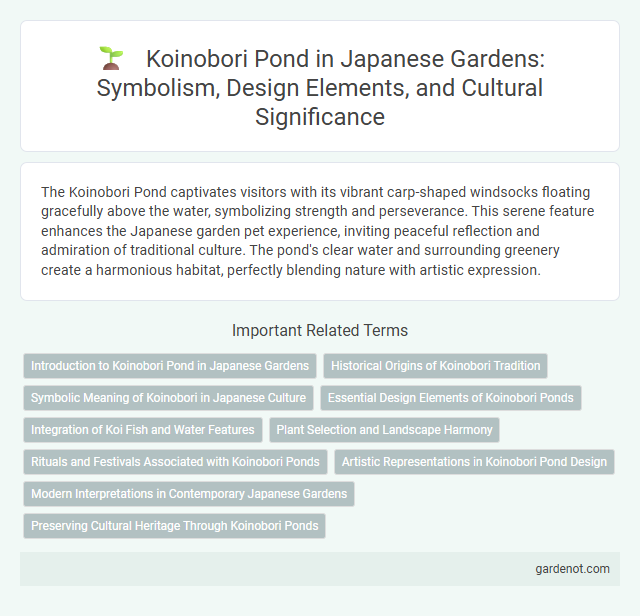 Koinobori Pond in Japanese Gardens: Symbolism, Design Elements, and Cultural Significance

The Koinobori Pond captivates visitors with its vibrant carp-shaped windsocks floating gracefully above the water, symbolizing strength and perseverance. This serene feature enhances the Japanese garden pet experience, inviting peaceful reflection and admiration of traditional culture. The pond's clear water and surrounding greenery create a harmonious habitat, perfectly blending nature with artistic expression.

Important Related Terms

Introduction to Koinobori Pond in Japanese Gardens

Historical Origins of Koinobori Tradition

Symbolic Meaning of Koinobori in Japanese Culture

Essential Design Elements of Koinobori Ponds

Integration of Koi Fish and Water Features

Plant Selection and Landscape Harmony

Rituals and Festivals Associated with Koinobori Ponds

Artistic Representations in Koinobori Pond Design

Modern Interpretations in Contemporary Japanese Gardens

Preserving Cultural Heritage Through Koinobori Ponds

gardenot.com