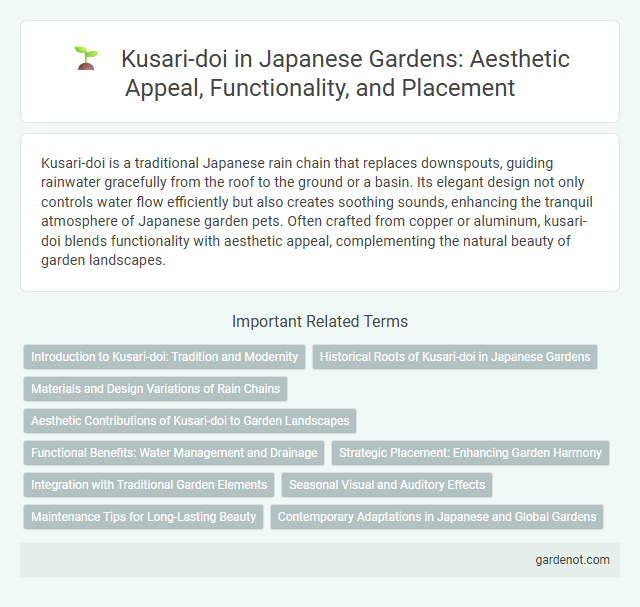 Kusari-doi in Japanese Gardens: Aesthetic Appeal, Functionality, and Placement

Kusari-doi is a traditional Japanese rain chain that replaces downspouts, guiding rainwater gracefully from the roof to the ground or a basin. Its elegant design not only controls water flow efficiently but also creates soothing sounds, enhancing the tranquil atmosphere of Japanese garden pets. Often crafted from copper or aluminum, kusari-doi blends functionality with aesthetic appeal, complementing the natural beauty of garden landscapes.

Important Related Terms

Introduction to Kusari-doi: Tradition and Modernity

Historical Roots of Kusari-doi in Japanese Gardens

Materials and Design Variations of Rain Chains

Aesthetic Contributions of Kusari-doi to Garden Landscapes

Functional Benefits: Water Management and Drainage

Strategic Placement: Enhancing Garden Harmony

Integration with Traditional Garden Elements

Seasonal Visual and Auditory Effects

Maintenance Tips for Long-Lasting Beauty

Contemporary Adaptations in Japanese and Global Gardens

gardenot.com