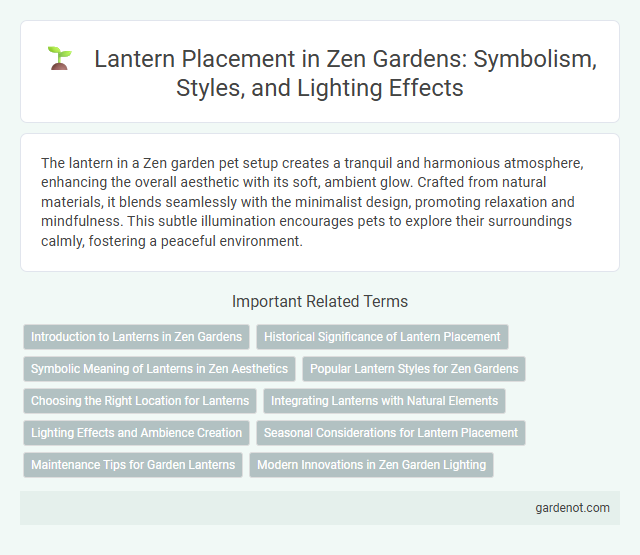 Lantern Placement in Zen Gardens: Symbolism, Styles, and Lighting Effects

The lantern in a Zen garden pet setup creates a tranquil and harmonious atmosphere, enhancing the overall aesthetic with its soft, ambient glow. Crafted from natural materials, it blends seamlessly with the minimalist design, promoting relaxation and mindfulness. This subtle illumination encourages pets to explore their surroundings calmly, fostering a peaceful environment.

Important Related Terms

Introduction to Lanterns in Zen Gardens

Historical Significance of Lantern Placement

Symbolic Meaning of Lanterns in Zen Aesthetics

Popular Lantern Styles for Zen Gardens

Choosing the Right Location for Lanterns

Integrating Lanterns with Natural Elements

Lighting Effects and Ambience Creation

Seasonal Considerations for Lantern Placement

Maintenance Tips for Garden Lanterns

Modern Innovations in Zen Garden Lighting

gardenot.com