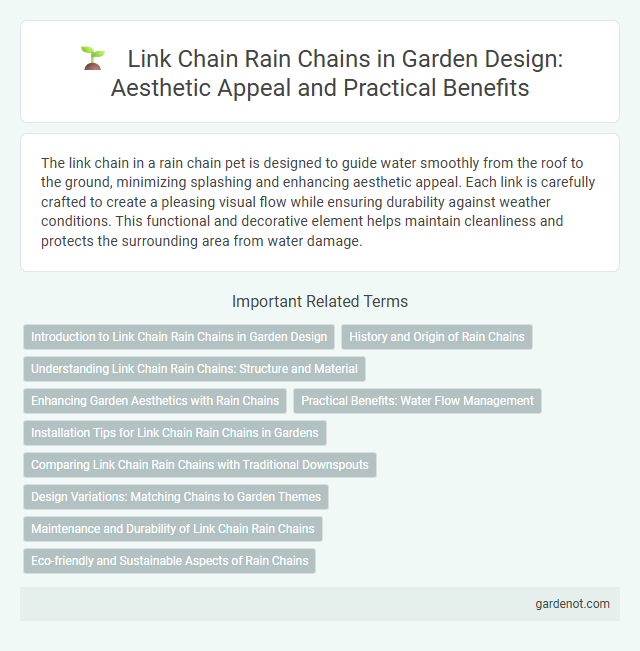 Link Chain Rain Chains in Garden Design: Aesthetic Appeal and Practical Benefits

The link chain in a rain chain pet is designed to guide water smoothly from the roof to the ground, minimizing splashing and enhancing aesthetic appeal. Each link is carefully crafted to create a pleasing visual flow while ensuring durability against weather conditions. This functional and decorative element helps maintain cleanliness and protects the surrounding area from water damage.

Important Related Terms

Introduction to Link Chain Rain Chains in Garden Design

History and Origin of Rain Chains

Understanding Link Chain Rain Chains: Structure and Material

Enhancing Garden Aesthetics with Rain Chains

Practical Benefits: Water Flow Management

Installation Tips for Link Chain Rain Chains in Gardens

Comparing Link Chain Rain Chains with Traditional Downspouts

Design Variations: Matching Chains to Garden Themes

Maintenance and Durability of Link Chain Rain Chains

Eco-friendly and Sustainable Aspects of Rain Chains

gardenot.com