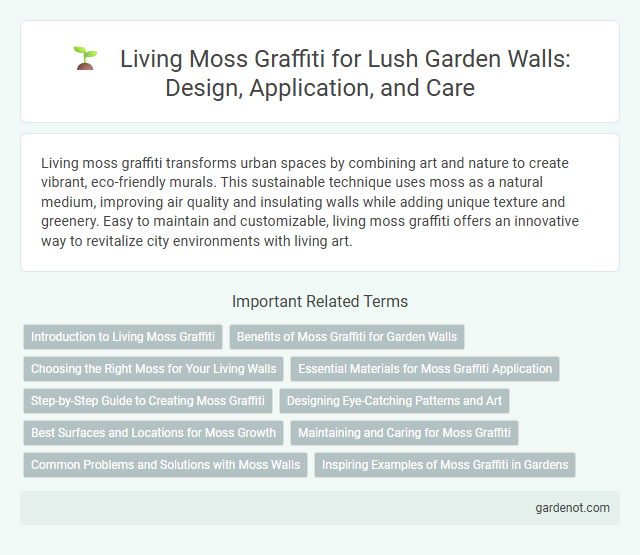 Living Moss Graffiti for Lush Garden Walls: Design, Application, and Care

Living moss graffiti transforms urban spaces by combining art and nature to create vibrant, eco-friendly murals. This sustainable technique uses moss as a natural medium, improving air quality and insulating walls while adding unique texture and greenery. Easy to maintain and customizable, living moss graffiti offers an innovative way to revitalize city environments with living art.

Important Related Terms

Introduction to Living Moss Graffiti

Benefits of Moss Graffiti for Garden Walls

Choosing the Right Moss for Your Living Walls

Essential Materials for Moss Graffiti Application

Step-by-Step Guide to Creating Moss Graffiti

Designing Eye-Catching Patterns and Art

Best Surfaces and Locations for Moss Growth

Maintaining and Caring for Moss Graffiti

Common Problems and Solutions with Moss Walls

Inspiring Examples of Moss Graffiti in Gardens

gardenot.com