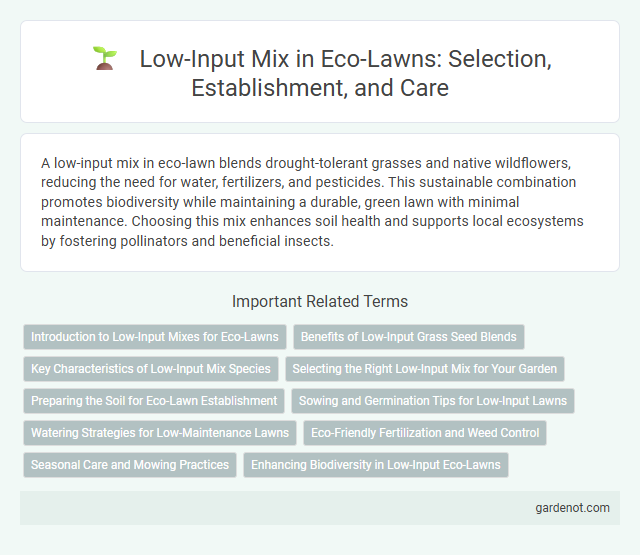 Low-Input Mix in Eco-Lawns: Selection, Establishment, and Care

A low-input mix in eco-lawn blends drought-tolerant grasses and native wildflowers, reducing the need for water, fertilizers, and pesticides. This sustainable combination promotes biodiversity while maintaining a durable, green lawn with minimal maintenance. Choosing this mix enhances soil health and supports local ecosystems by fostering pollinators and beneficial insects.

Important Related Terms

Introduction to Low-Input Mixes for Eco-Lawns
Benefits of Low-Input Grass Seed Blends
Key Characteristics of Low-Input Mix Species
Selecting the Right Low-Input Mix for Your Garden
Preparing the Soil for Eco-Lawn Establishment
Sowing and Germination Tips for Low-Input Lawns
Watering Strategies for Low-Maintenance Lawns
Eco-Friendly Fertilization and Weed Control
Seasonal Care and Mowing Practices
Enhancing Biodiversity in Low-Input Eco-Lawns

gardenot.com