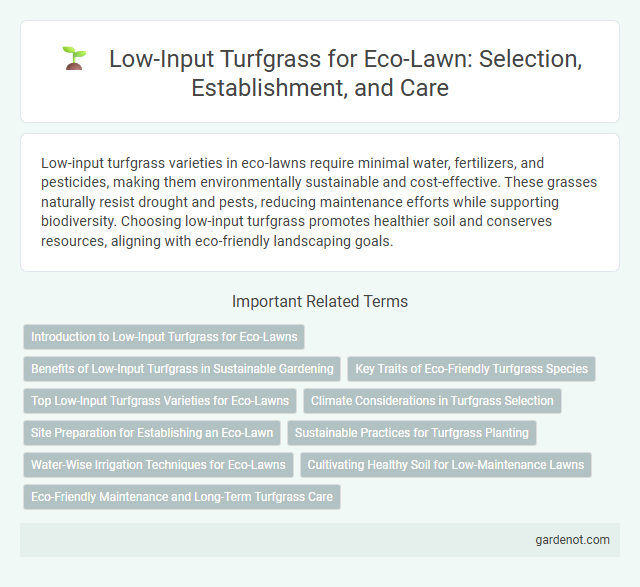 Low-Input Turfgrass for Eco-Lawn: Selection, Establishment, and Care

Low-input turfgrass varieties in eco-lawns require minimal water, fertilizers, and pesticides, making them environmentally sustainable and cost-effective. These grasses naturally resist drought and pests, reducing maintenance efforts while supporting biodiversity. Choosing low-input turfgrass promotes healthier soil and conserves resources, aligning with eco-friendly landscaping goals.

Important Related Terms

Introduction to Low-Input Turfgrass for Eco-Lawns

Benefits of Low-Input Turfgrass in Sustainable Gardening

Key Traits of Eco-Friendly Turfgrass Species

Top Low-Input Turfgrass Varieties for Eco-Lawns

Climate Considerations in Turfgrass Selection

Site Preparation for Establishing an Eco-Lawn

Sustainable Practices for Turfgrass Planting

Water-Wise Irrigation Techniques for Eco-Lawns

Cultivating Healthy Soil for Low-Maintenance Lawns

Eco-Friendly Maintenance and Long-Term Turfgrass Care

gardenot.com