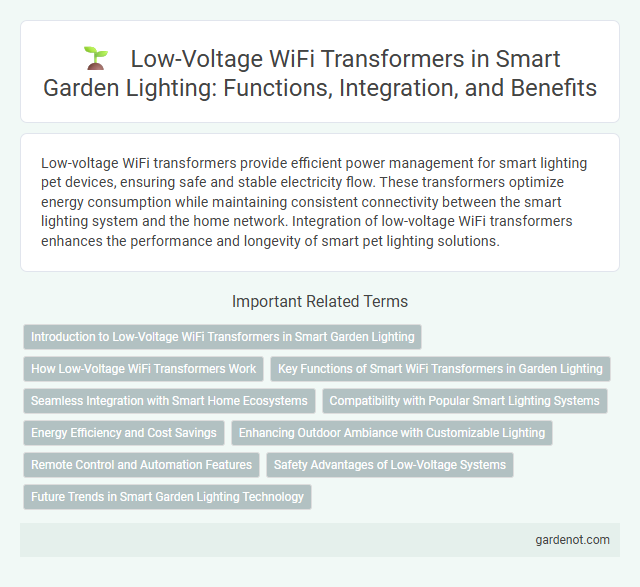 Low-Voltage WiFi Transformers in Smart Garden Lighting: Functions, Integration, and Benefits

Low-voltage WiFi transformers provide efficient power management for smart lighting pet devices, ensuring safe and stable electricity flow. These transformers optimize energy consumption while maintaining consistent connectivity between the smart lighting system and the home network. Integration of low-voltage WiFi transformers enhances the performance and longevity of smart pet lighting solutions.

Important Related Terms

Introduction to Low-Voltage WiFi Transformers in Smart Garden Lighting

How Low-Voltage WiFi Transformers Work

Key Functions of Smart WiFi Transformers in Garden Lighting

Seamless Integration with Smart Home Ecosystems

Compatibility with Popular Smart Lighting Systems

Energy Efficiency and Cost Savings

Enhancing Outdoor Ambiance with Customizable Lighting

Remote Control and Automation Features

Safety Advantages of Low-Voltage Systems

Future Trends in Smart Garden Lighting Technology

gardenot.com