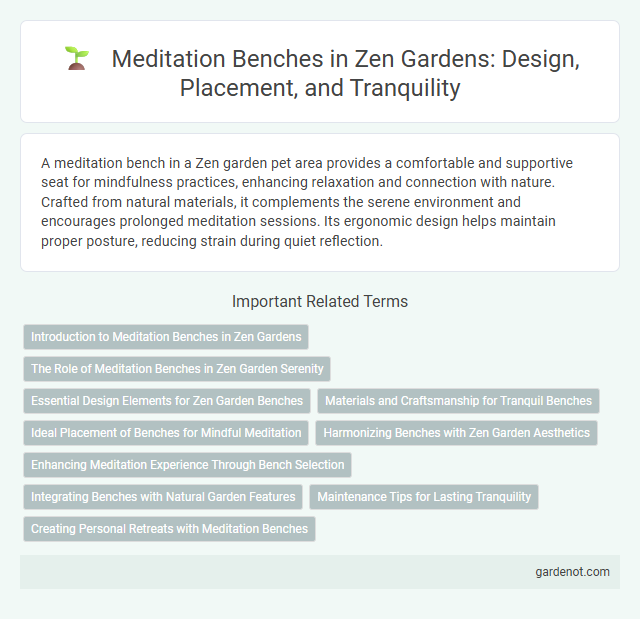 Meditation Benches in Zen Gardens: Design, Placement, and Tranquility

A meditation bench in a Zen garden pet area provides a comfortable and supportive seat for mindfulness practices, enhancing relaxation and connection with nature. Crafted from natural materials, it complements the serene environment and encourages prolonged meditation sessions. Its ergonomic design helps maintain proper posture, reducing strain during quiet reflection.

Important Related Terms

Introduction to Meditation Benches in Zen Gardens

The Role of Meditation Benches in Zen Garden Serenity

Essential Design Elements for Zen Garden Benches

Materials and Craftsmanship for Tranquil Benches

Ideal Placement of Benches for Mindful Meditation

Harmonizing Benches with Zen Garden Aesthetics

Enhancing Meditation Experience Through Bench Selection

Integrating Benches with Natural Garden Features

Maintenance Tips for Lasting Tranquility

Creating Personal Retreats with Meditation Benches

gardenot.com