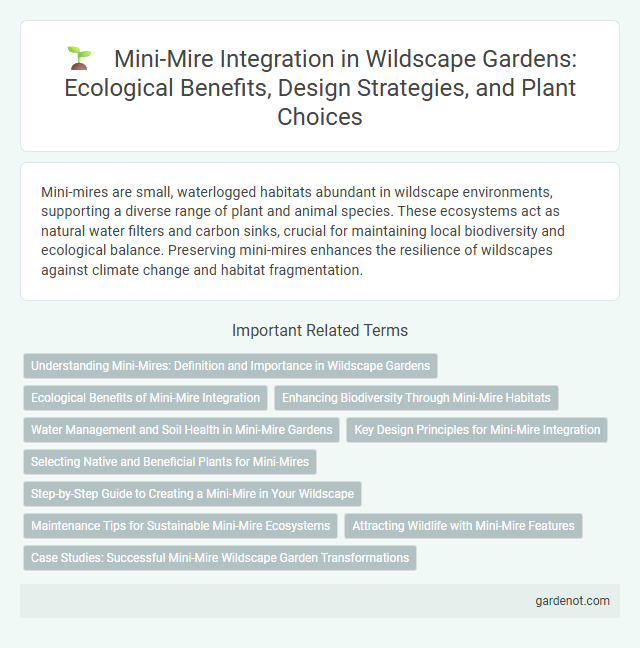 Mini-Mire Integration in Wildscape Gardens: Ecological Benefits, Design Strategies, and Plant Choices

Mini-mires are small, waterlogged habitats abundant in wildscape environments, supporting a diverse range of plant and animal species. These ecosystems act as natural water filters and carbon sinks, crucial for maintaining local biodiversity and ecological balance. Preserving mini-mires enhances the resilience of wildscapes against climate change and habitat fragmentation.

Important Related Terms

Understanding Mini-Mires: Definition and Importance in Wildscape Gardens

Ecological Benefits of Mini-Mire Integration

Enhancing Biodiversity Through Mini-Mire Habitats

Water Management and Soil Health in Mini-Mire Gardens

Key Design Principles for Mini-Mire Integration

Selecting Native and Beneficial Plants for Mini-Mires

Step-by-Step Guide to Creating a Mini-Mire in Your Wildscape

Maintenance Tips for Sustainable Mini-Mire Ecosystems

Attracting Wildlife with Mini-Mire Features

Case Studies: Successful Mini-Mire Wildscape Garden Transformations

gardenot.com