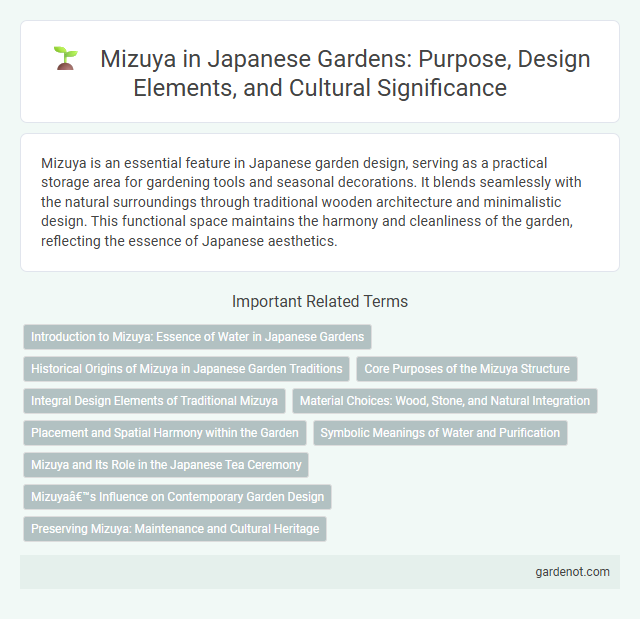 Mizuya in Japanese Gardens: Purpose, Design Elements, and Cultural Significance

Mizuya is an essential feature in Japanese garden design, serving as a practical storage area for gardening tools and seasonal decorations. It blends seamlessly with the natural surroundings through traditional wooden architecture and minimalistic design. This functional space maintains the harmony and cleanliness of the garden, reflecting the essence of Japanese aesthetics.

Important Related Terms

Introduction to Mizuya: Essence of Water in Japanese Gardens

Historical Origins of Mizuya in Japanese Garden Traditions

Core Purposes of the Mizuya Structure

Integral Design Elements of Traditional Mizuya

Material Choices: Wood, Stone, and Natural Integration

Placement and Spatial Harmony within the Garden

Symbolic Meanings of Water and Purification

Mizuya and Its Role in the Japanese Tea Ceremony

Mizuyaâ€™s Influence on Contemporary Garden Design

Preserving Mizuya: Maintenance and Cultural Heritage

gardenot.com