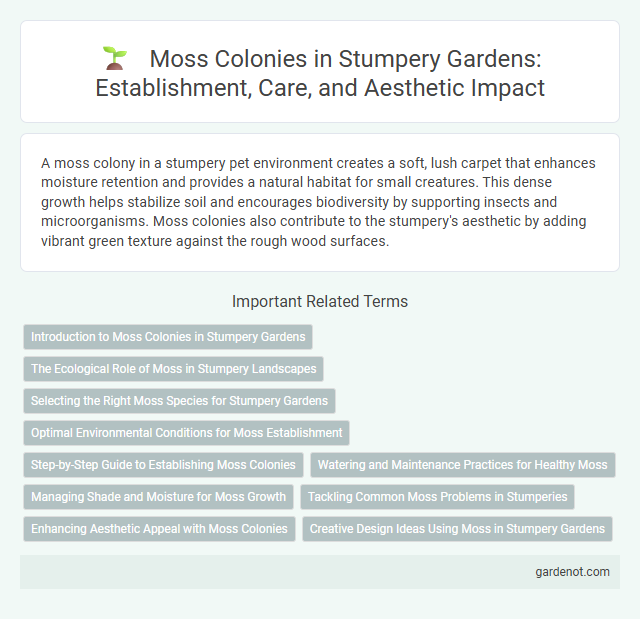 Moss Colonies in Stumpery Gardens: Establishment, Care, and Aesthetic Impact

A moss colony in a stumpery pet environment creates a soft, lush carpet that enhances moisture retention and provides a natural habitat for small creatures. This dense growth helps stabilize soil and encourages biodiversity by supporting insects and microorganisms. Moss colonies also contribute to the stumpery's aesthetic by adding vibrant green texture against the rough wood surfaces.

Important Related Terms

Introduction to Moss Colonies in Stumpery Gardens

The Ecological Role of Moss in Stumpery Landscapes

Selecting the Right Moss Species for Stumpery Gardens

Optimal Environmental Conditions for Moss Establishment

Step-by-Step Guide to Establishing Moss Colonies

Watering and Maintenance Practices for Healthy Moss

Managing Shade and Moisture for Moss Growth

Tackling Common Moss Problems in Stumperies

Enhancing Aesthetic Appeal with Moss Colonies

Creative Design Ideas Using Moss in Stumpery Gardens

gardenot.com