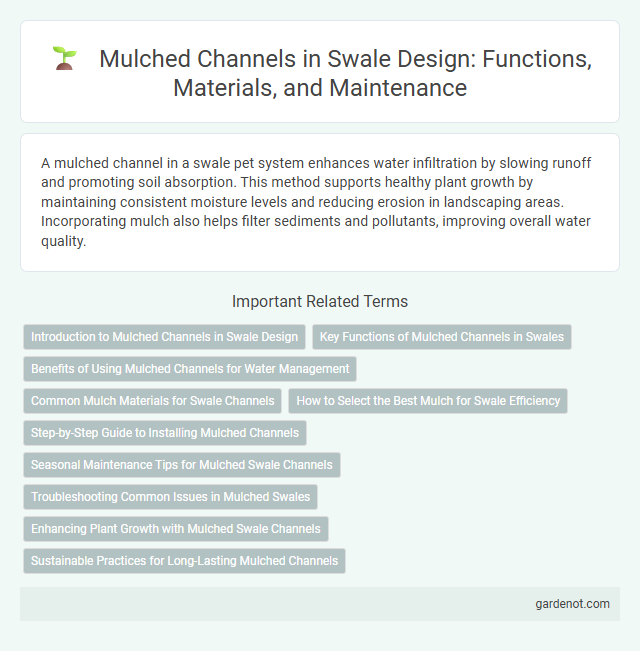 Mulched Channels in Swale Design: Functions, Materials, and Maintenance

A mulched channel in a swale pet system enhances water infiltration by slowing runoff and promoting soil absorption. This method supports healthy plant growth by maintaining consistent moisture levels and reducing erosion in landscaping areas. Incorporating mulch also helps filter sediments and pollutants, improving overall water quality.

Important Related Terms

Introduction to Mulched Channels in Swale Design

Key Functions of Mulched Channels in Swales

Benefits of Using Mulched Channels for Water Management

Common Mulch Materials for Swale Channels

How to Select the Best Mulch for Swale Efficiency

Step-by-Step Guide to Installing Mulched Channels

Seasonal Maintenance Tips for Mulched Swale Channels

Troubleshooting Common Issues in Mulched Swales

Enhancing Plant Growth with Mulched Swale Channels

Sustainable Practices for Long-Lasting Mulched Channels

gardenot.com