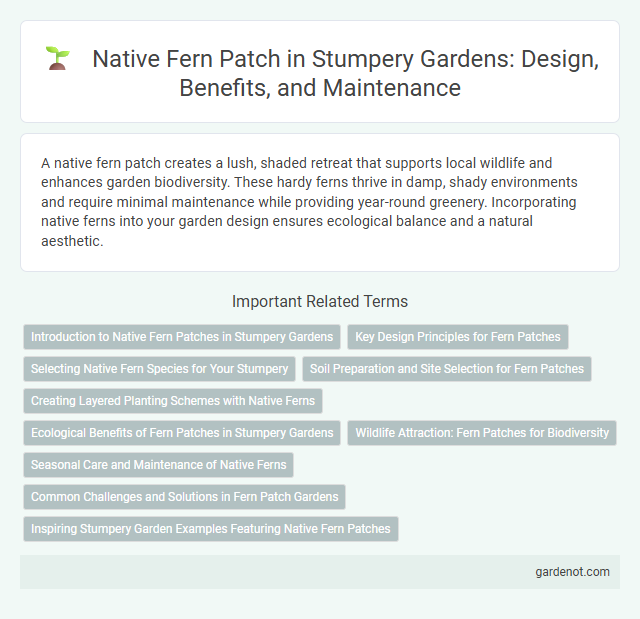 Native Fern Patch in Stumpery Gardens: Design, Benefits, and Maintenance

A native fern patch creates a lush, shaded retreat that supports local wildlife and enhances garden biodiversity. These hardy ferns thrive in damp, shady environments and require minimal maintenance while providing year-round greenery. Incorporating native ferns into your garden design ensures ecological balance and a natural aesthetic.

Important Related Terms

Introduction to Native Fern Patches in Stumpery Gardens

Key Design Principles for Fern Patches

Selecting Native Fern Species for Your Stumpery

Soil Preparation and Site Selection for Fern Patches

Creating Layered Planting Schemes with Native Ferns

Ecological Benefits of Fern Patches in Stumpery Gardens

Wildlife Attraction: Fern Patches for Biodiversity

Seasonal Care and Maintenance of Native Ferns

Common Challenges and Solutions in Fern Patch Gardens

Inspiring Stumpery Garden Examples Featuring Native Fern Patches

gardenot.com