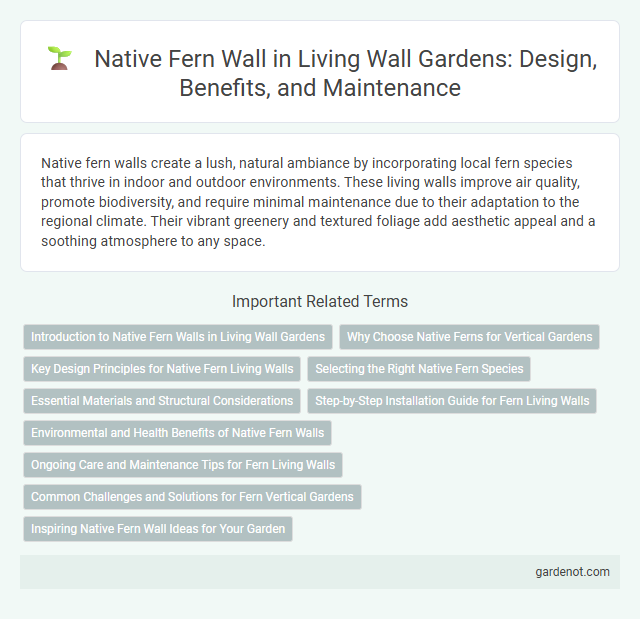 Native Fern Wall in Living Wall Gardens: Design, Benefits, and Maintenance

Native fern walls create a lush, natural ambiance by incorporating local fern species that thrive in indoor and outdoor environments. These living walls improve air quality, promote biodiversity, and require minimal maintenance due to their adaptation to the regional climate. Their vibrant greenery and textured foliage add aesthetic appeal and a soothing atmosphere to any space.

Important Related Terms

Introduction to Native Fern Walls in Living Wall Gardens

Why Choose Native Ferns for Vertical Gardens

Key Design Principles for Native Fern Living Walls

Selecting the Right Native Fern Species

Essential Materials and Structural Considerations

Step-by-Step Installation Guide for Fern Living Walls

Environmental and Health Benefits of Native Fern Walls

Ongoing Care and Maintenance Tips for Fern Living Walls

Common Challenges and Solutions for Fern Vertical Gardens

Inspiring Native Fern Wall Ideas for Your Garden

gardenot.com